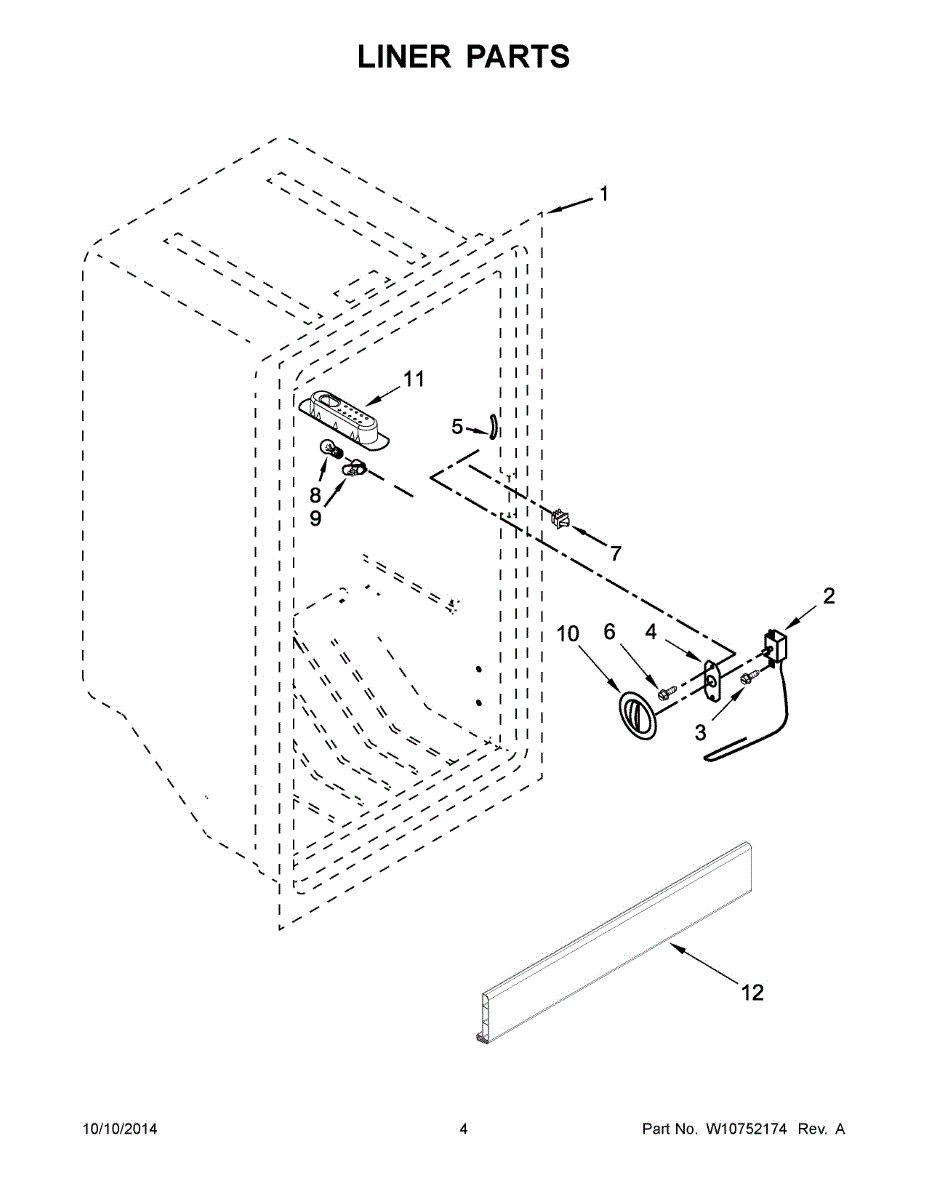 LINER PARTS

1
11
5
8
9
7
2
10
6
4
3
12

10/10/2014
4
Part No. W10752174 Rev. A