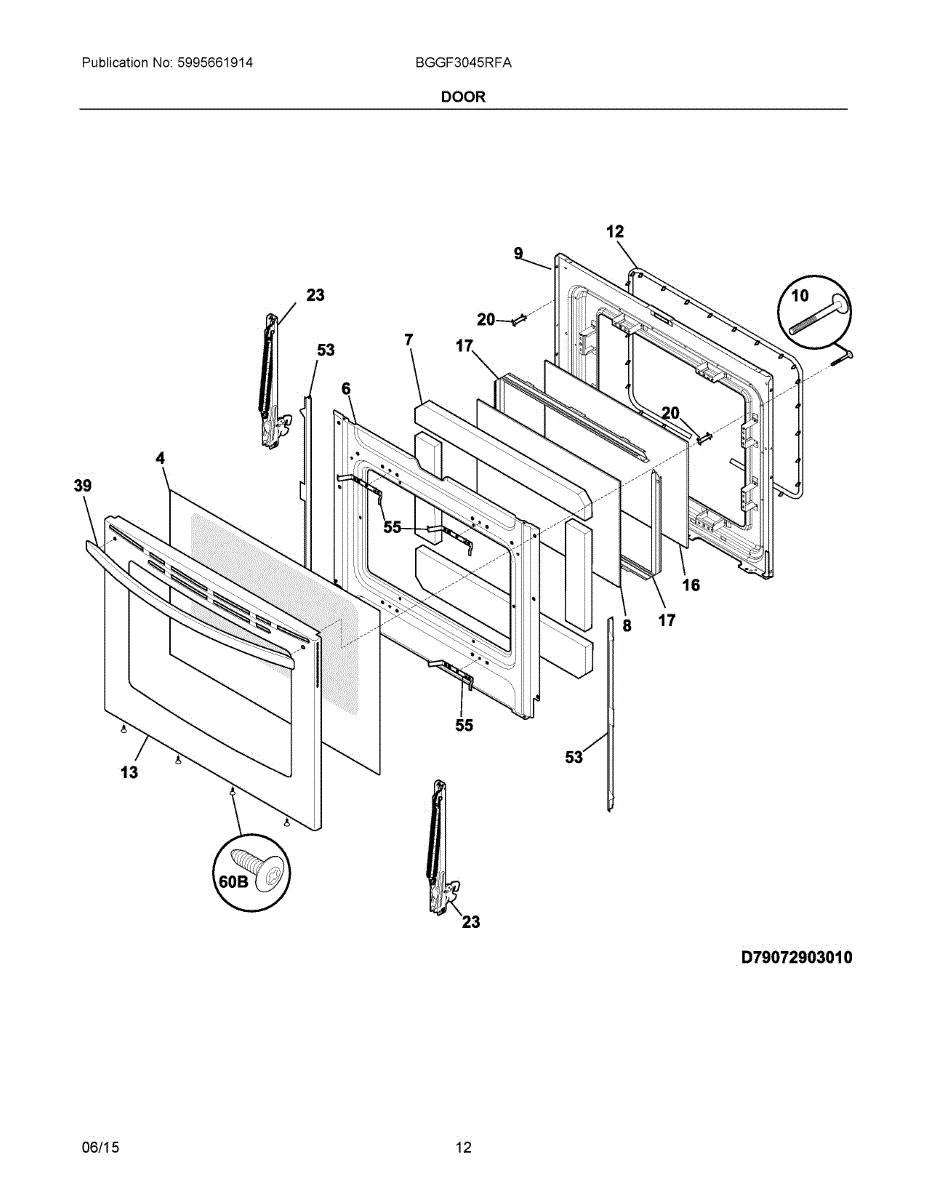 Publication No: 5995661914
BGGF3045RFA
DOOR

12
9
10
23
20
53
7
17
6
20
4
39
55
16
8
17
55
53
13
60B
23

D79072903010

06/15
12