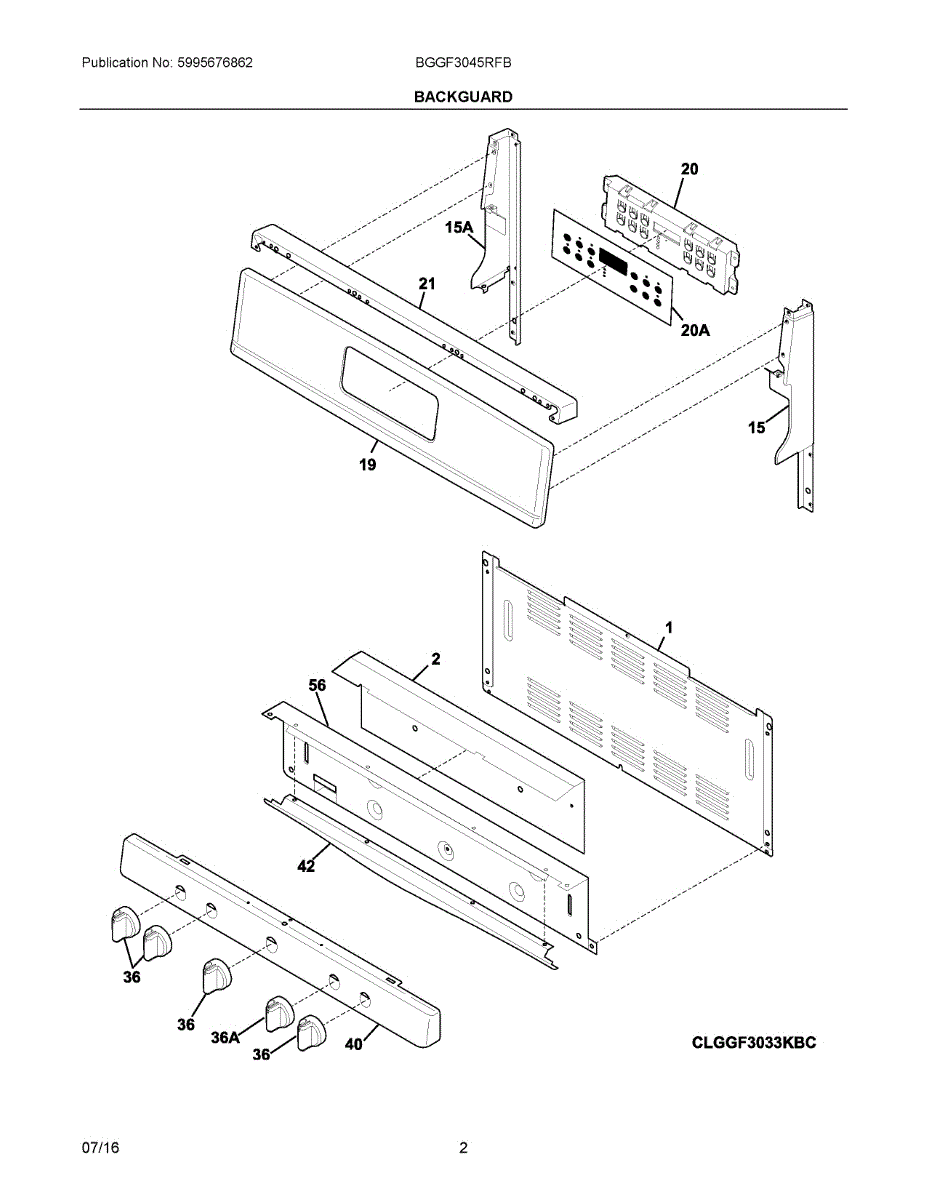 Publication No: 5995676862

BGGF3045RFB

BACKGUARD

20

15A

21

20A

15

19

1

2

56

42

36

36

36A

36

40

CLGGF3033KBC

07/16

2