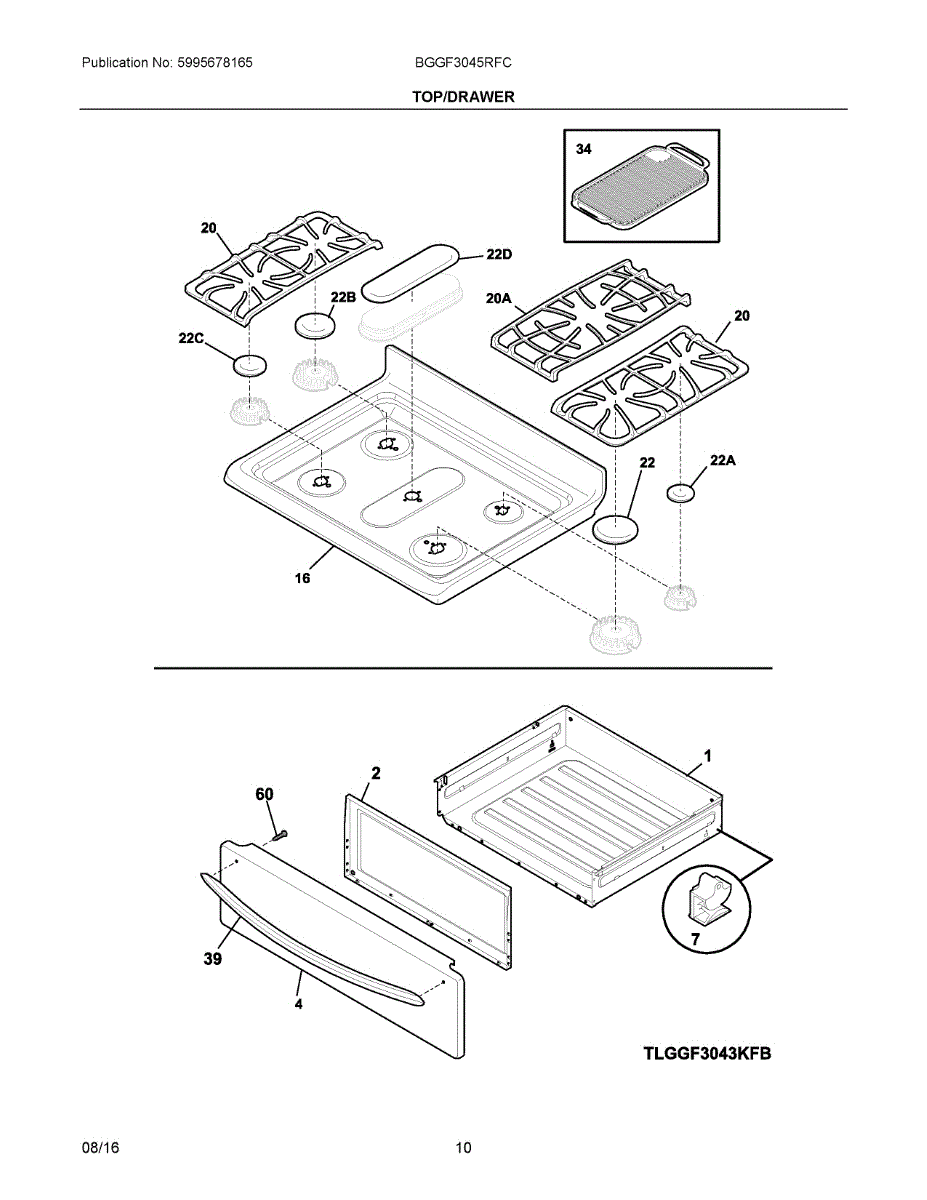 Publication No: 5995678165

BGGF3045RFC

TOP/DRAWER

34

20

22D

22B

20A

20

22C

22

22A

16

1

2

60

7

39

4

TLGGF3043KFB

08/16

10