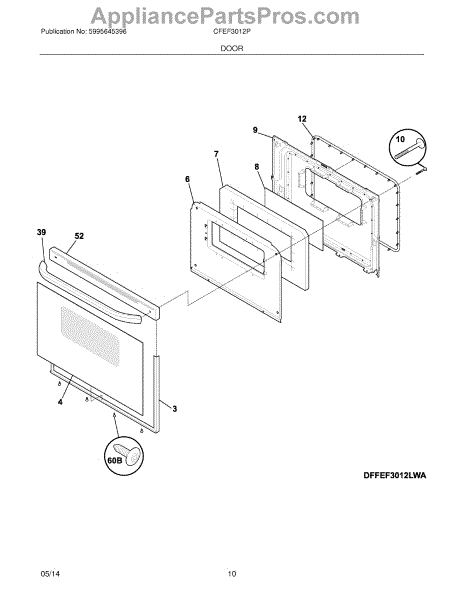 AppliancePartsPros.com

Publication No: 5995645396 CFEF3012P

DOOR

12
9
10
7
8
6
39
52
4
3
60B

DFFEF3012LWA

05/14 10