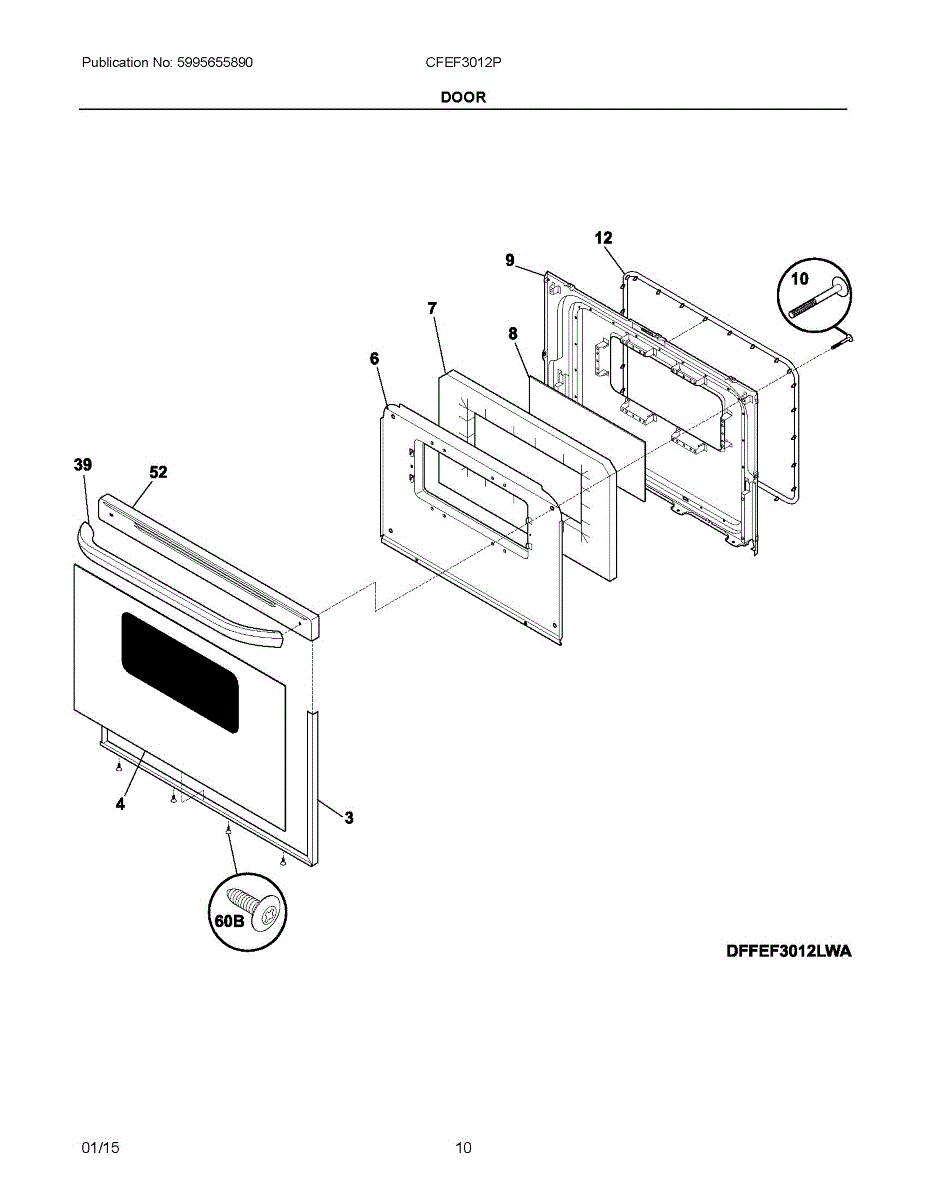 Publication No: 5995655890 CFEF3012P

DOOR

12

9

10

7

8

6

39

52

4

3

60B

DFFEF3012LWA

01/15 10