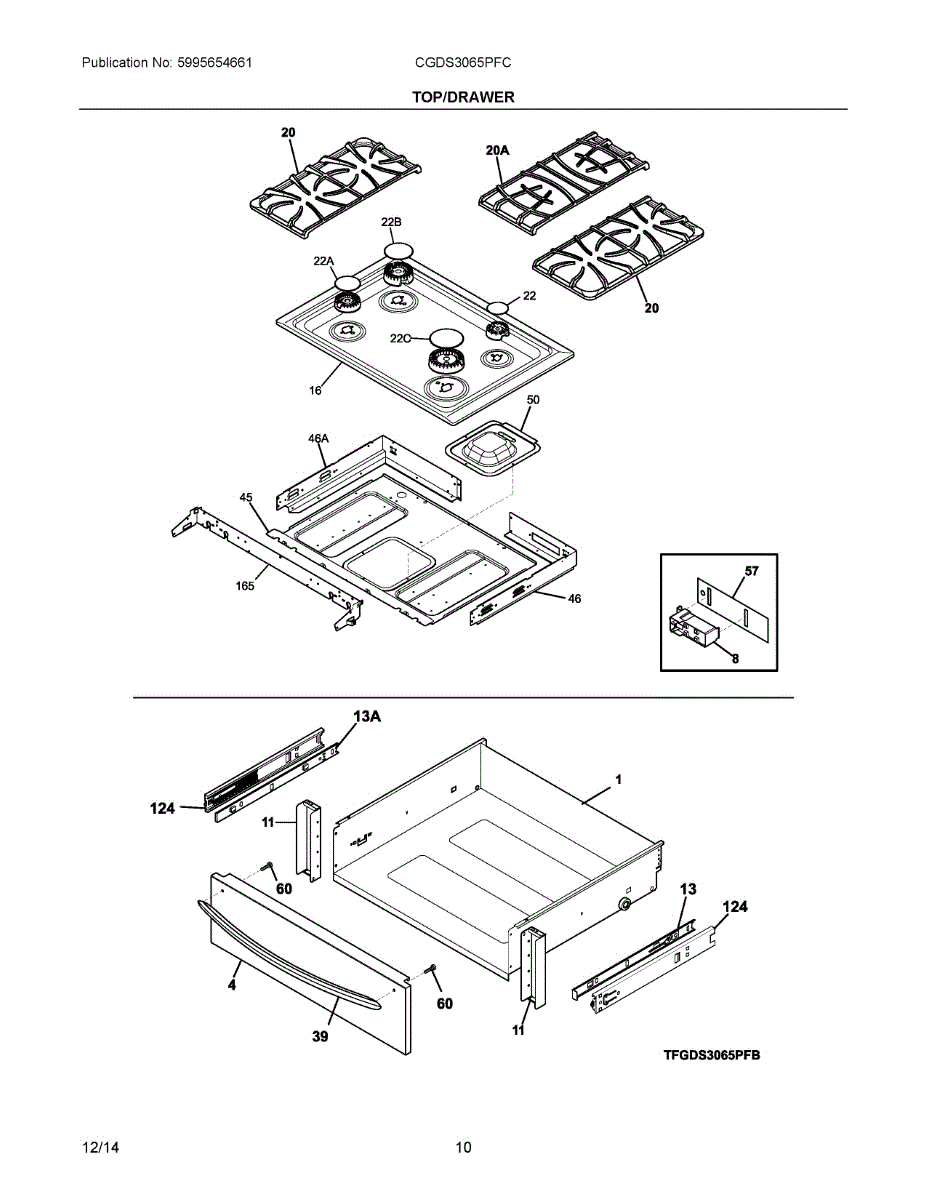 Publication No: 5995654661

CGDS3065PFC

TOP/DRAWER

20

20A

22B

22A

22

20

22C

16

50

46A

45

165

46

57

8

13A

1

124

11

60

13

124

4

60

39

11

TFGDS3065PFB

12/14

10