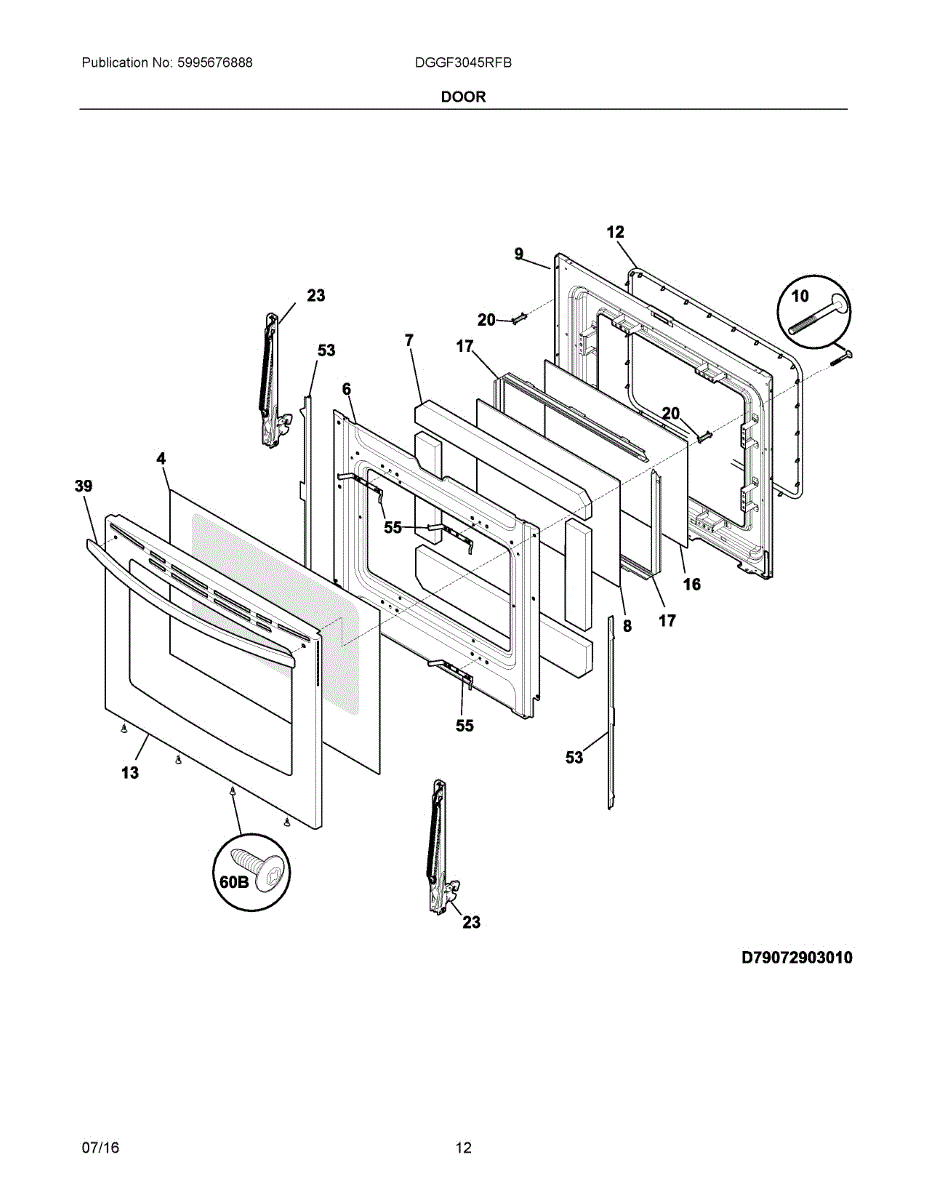 Publication No: 5995676888

DGGF3045RFB

DOOR

12
9
10
23
20
53
7
17
6
20
4
39
55
16
8
17
55
53
13
60B
23

D79072903010

07/16

12