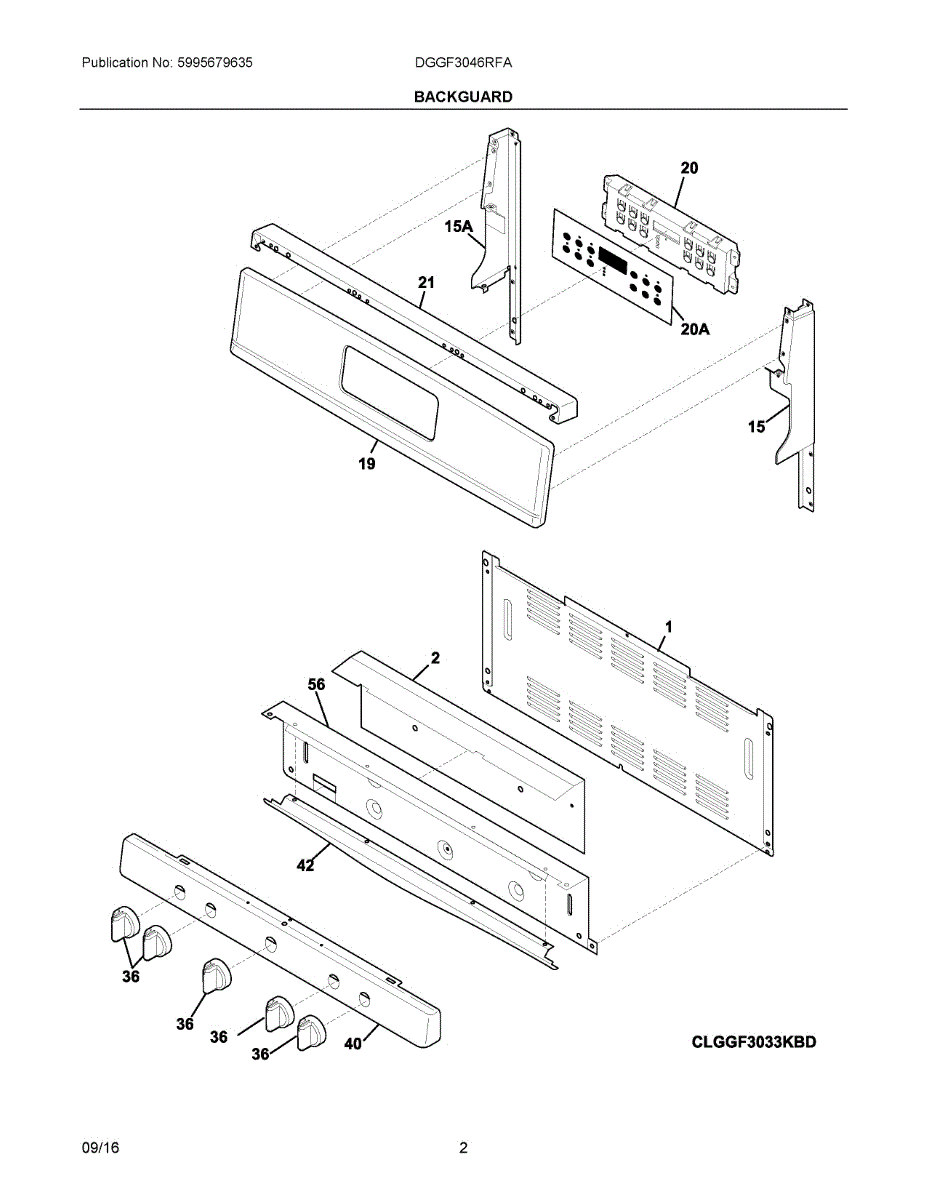 Publication No: 5995679635 DGGF3046RFA

BACKGUARD

20

15A

21

20A

15

19

1

2

56

42

36

36

36

36

40

CLGGF3033KBD

09/16 2