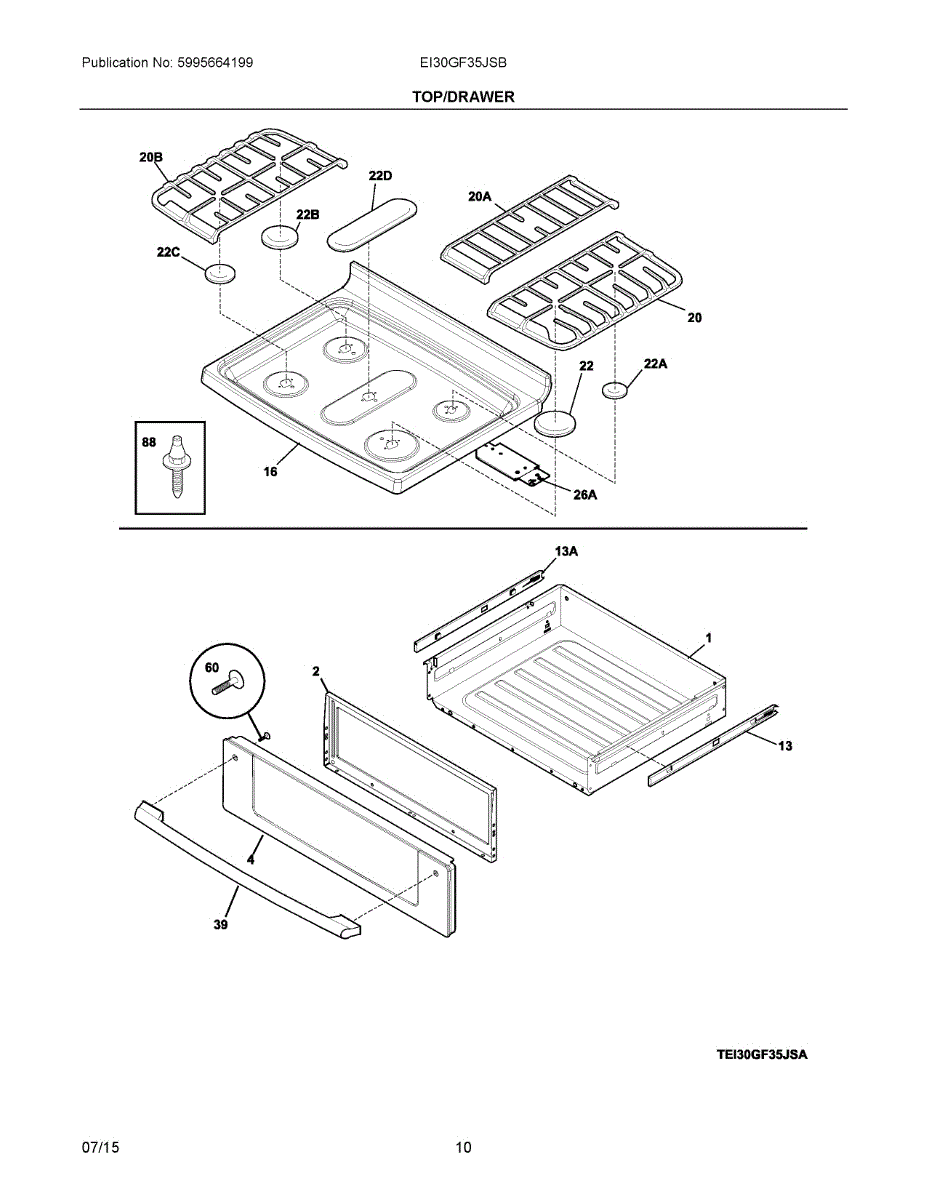 Publication No: 5995664199

EI30GF35JSB

TOP/DRAWER

20B

22D

20A

22B

22C

20

22

22A

88

16

26A

13A

1

60

2

13

4

39

TEI30GF35JSA

07/15

10