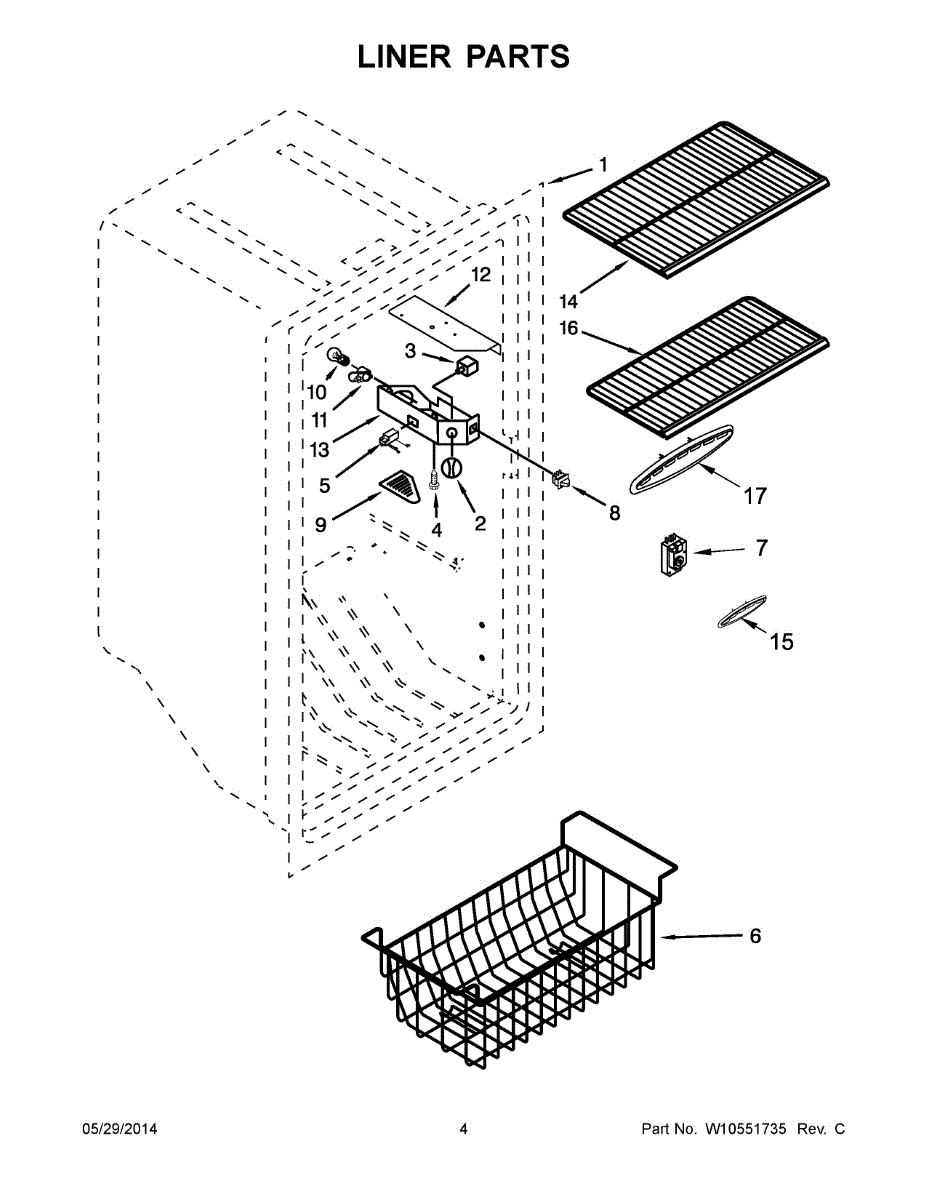 LINER PARTS

1
12
14
16
3
10
11
13
5
9
4
2
8
17
7
15
6

05/29/2014 4 Part No. W10551735 Rev. C