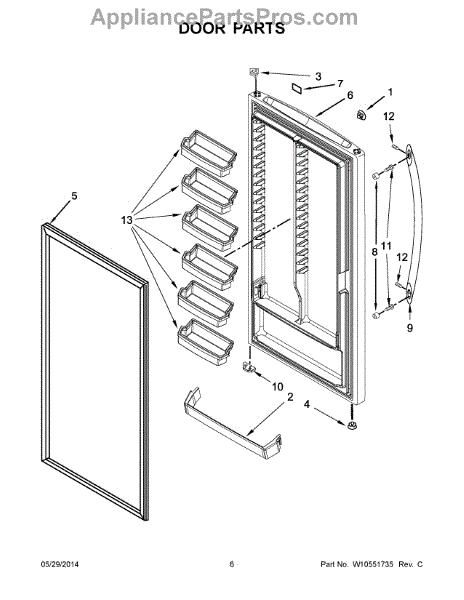 AppliancePartsPros.com
DOOR PARTS

3
7
6
1
12
5
13
8
11
12
9
10
2
4

05/29/2014

6

Part No. W10551735 Rev. C