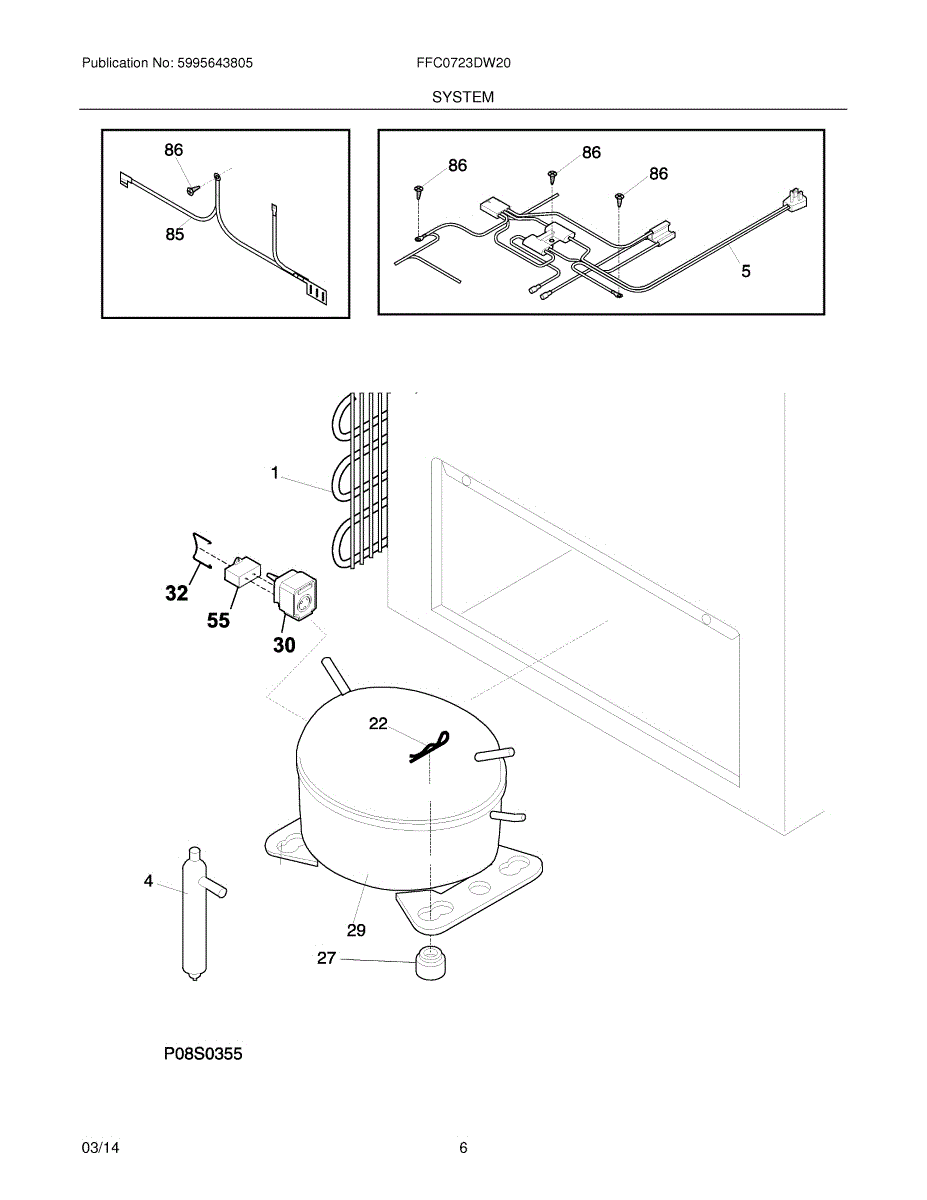 Publication No: 5995643805

FFC0723DW20

SYSTEM

86

85

86

86

86

5

1

32

55

30

22

4

29

27

P08S0355

03/14

6