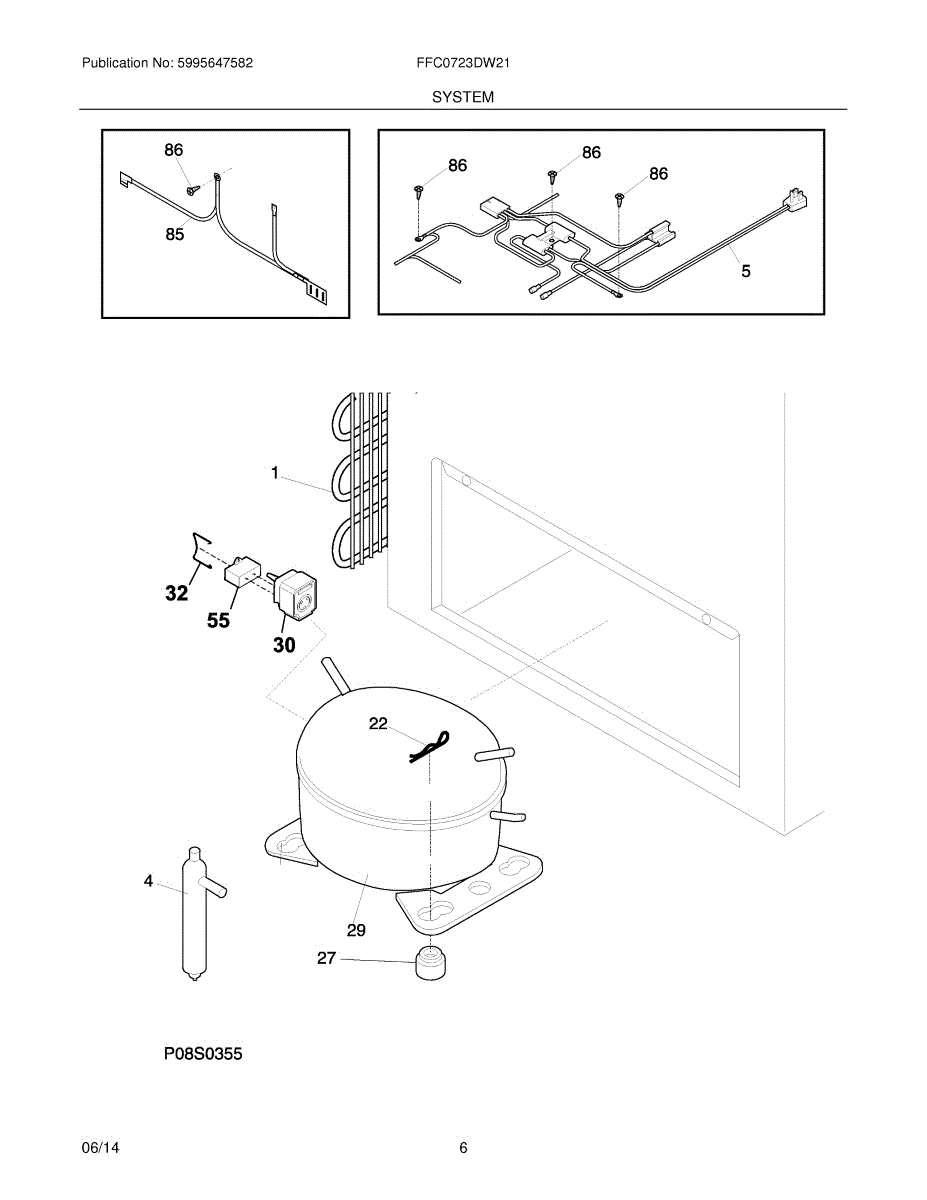 Publication No: 5995647582

FFC0723DW21

SYSTEM

86

85

86

86

86

5

1

32

55

30

22

4

29

27

P08S0355

06/14

6