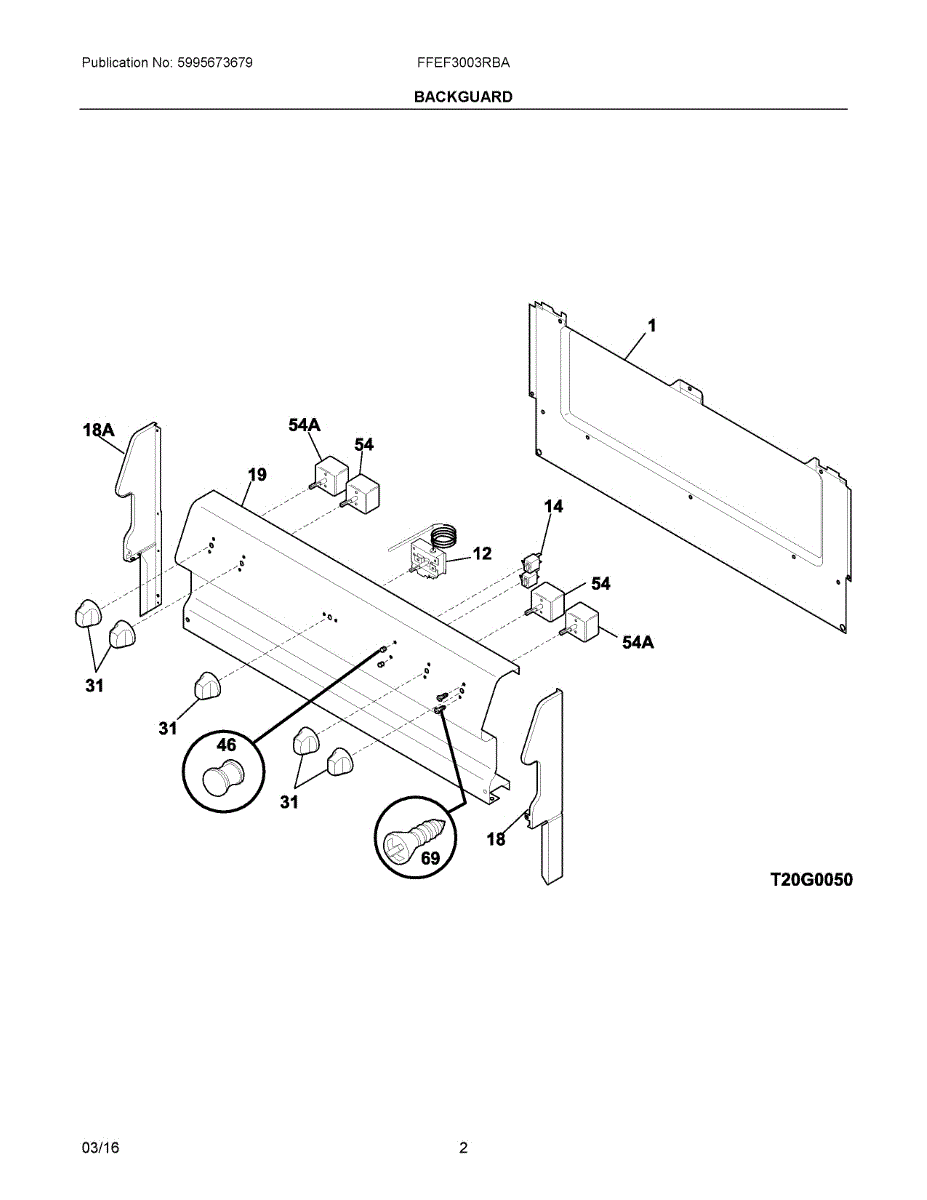 Publication No: 5995673679
FFEF3003RBA
BACKGUARD

1
18A
54A
54
19
14
12
54
54A
31
31
46
31
69
18
T20G0050

03/16
2