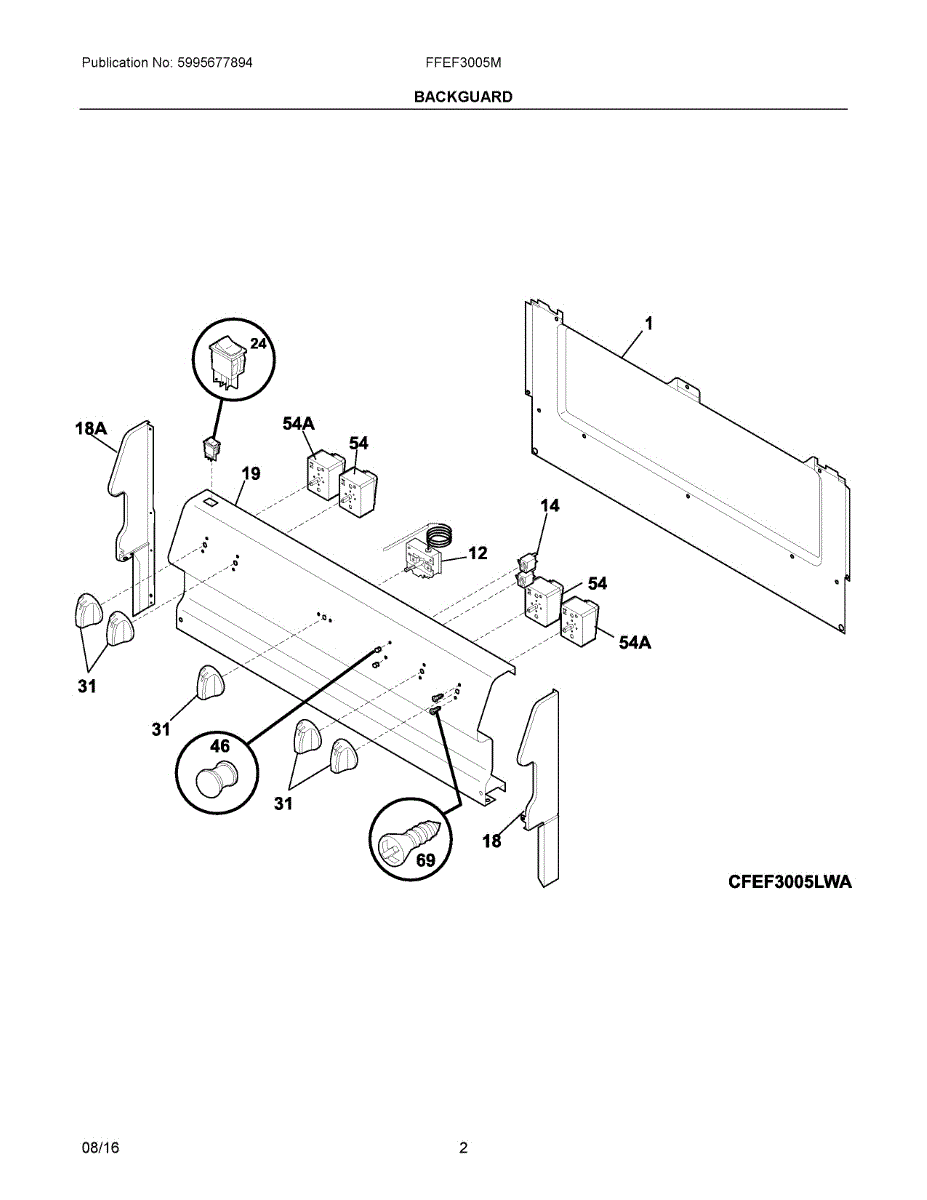 Publication No: 5995677894

FFEF3005M

BACKGUARD

1

24

18A

54A

54

19

14

12

54

54A

31

31

46

31

69

18

CFEF3005LWA

08/16

2