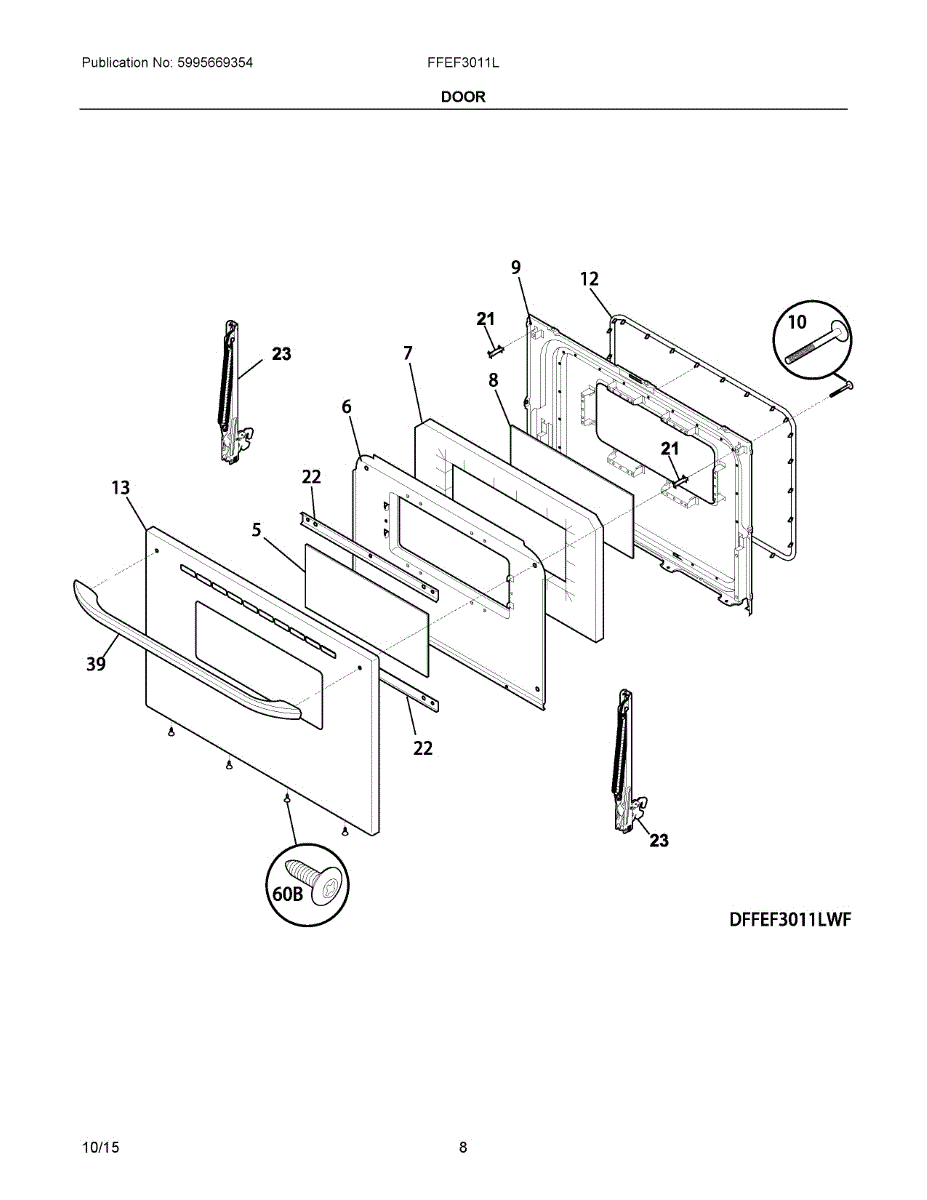 Publication No: 5995669354

FFEF3011L

DOOR

9
12
21
10
23
7
8
6
21
13
22
5
39
22
23
60B

DFFEF3011LWF

10/15

8