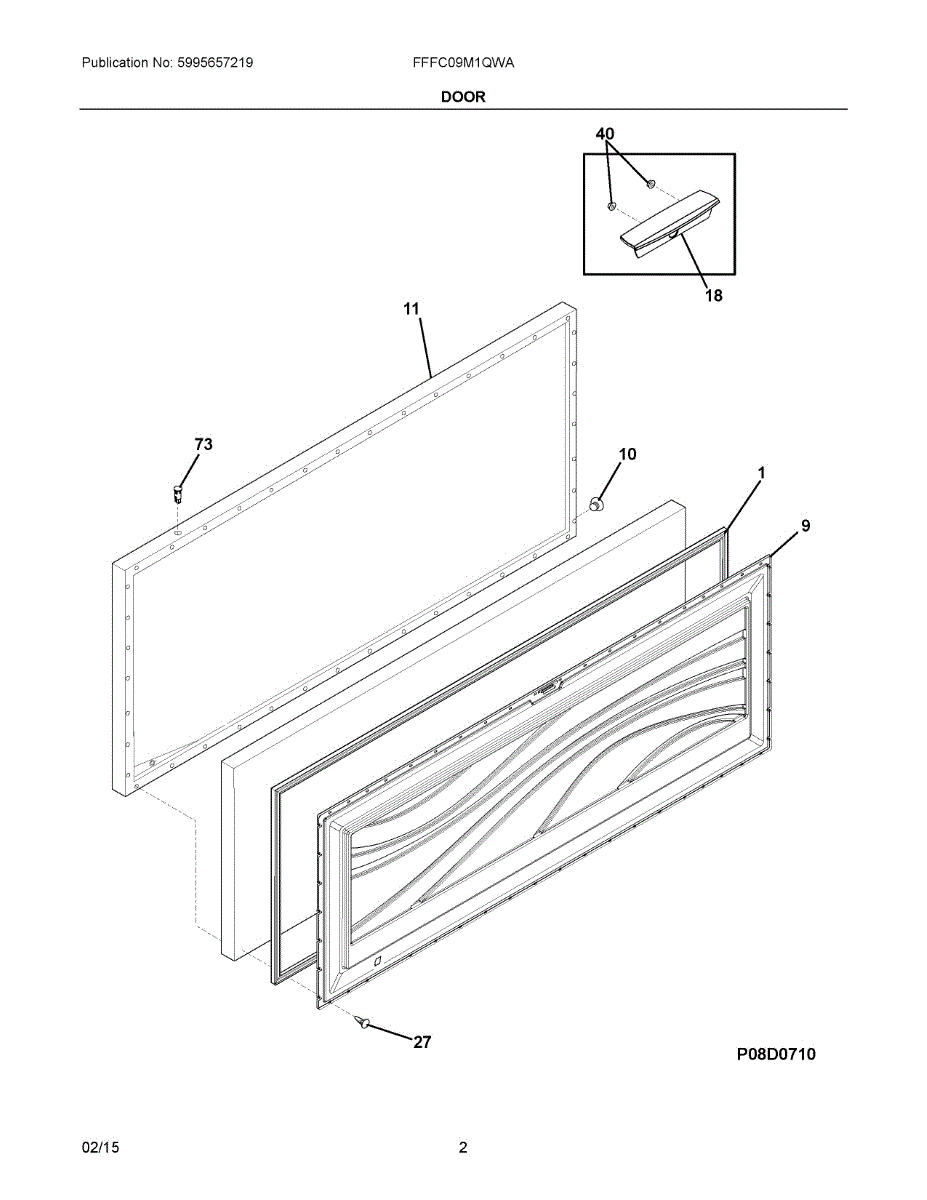 Publication No: 5995657219

FFFC09M1QWA

DOOR

40

18

11

73

10

1

9

27

P08D0710

02/15

2