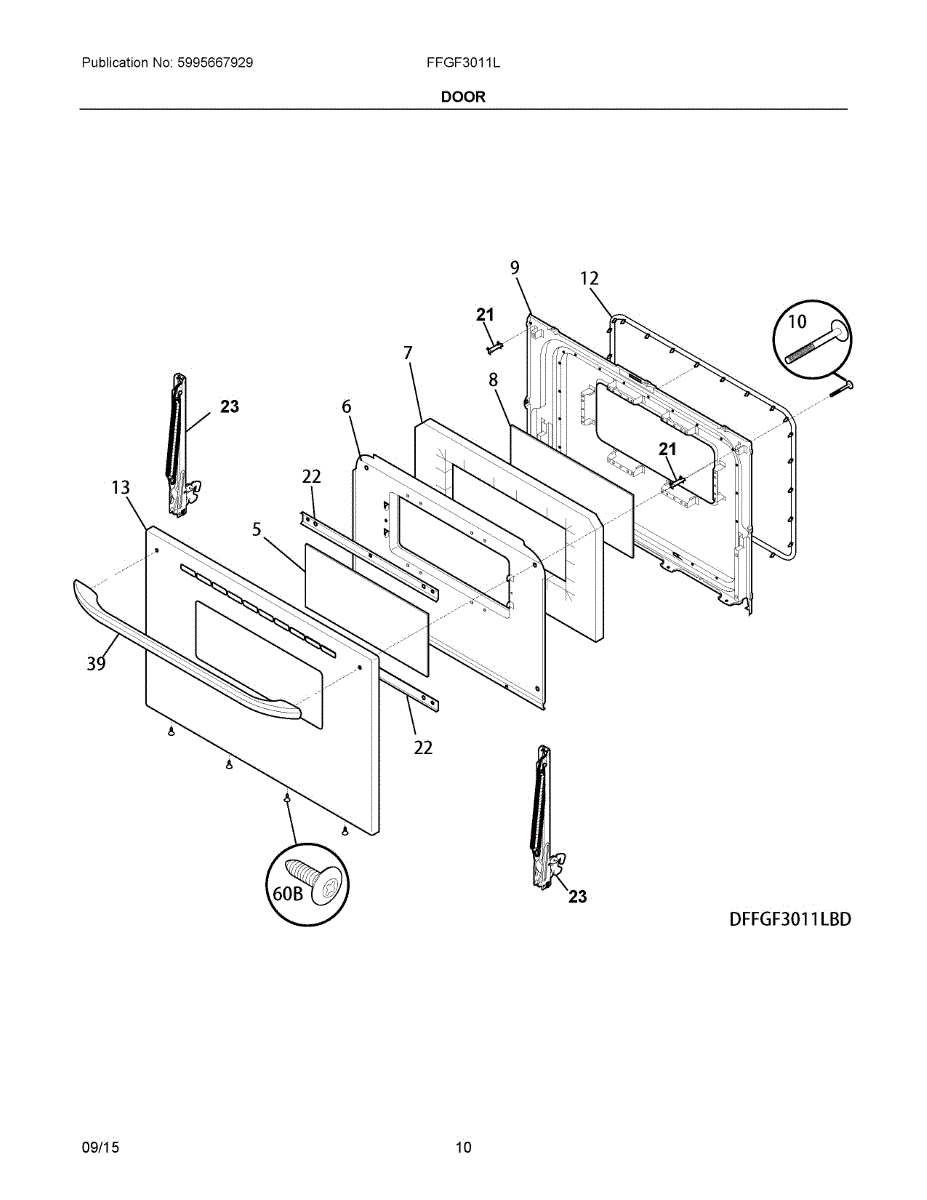 Publication No: 5995667929

FFGF3011L

DOOR

9
12
21
10
7
8
23
6
21
13
22
5
39
22
60B
23

DFFGF3011LBD

09/15

10