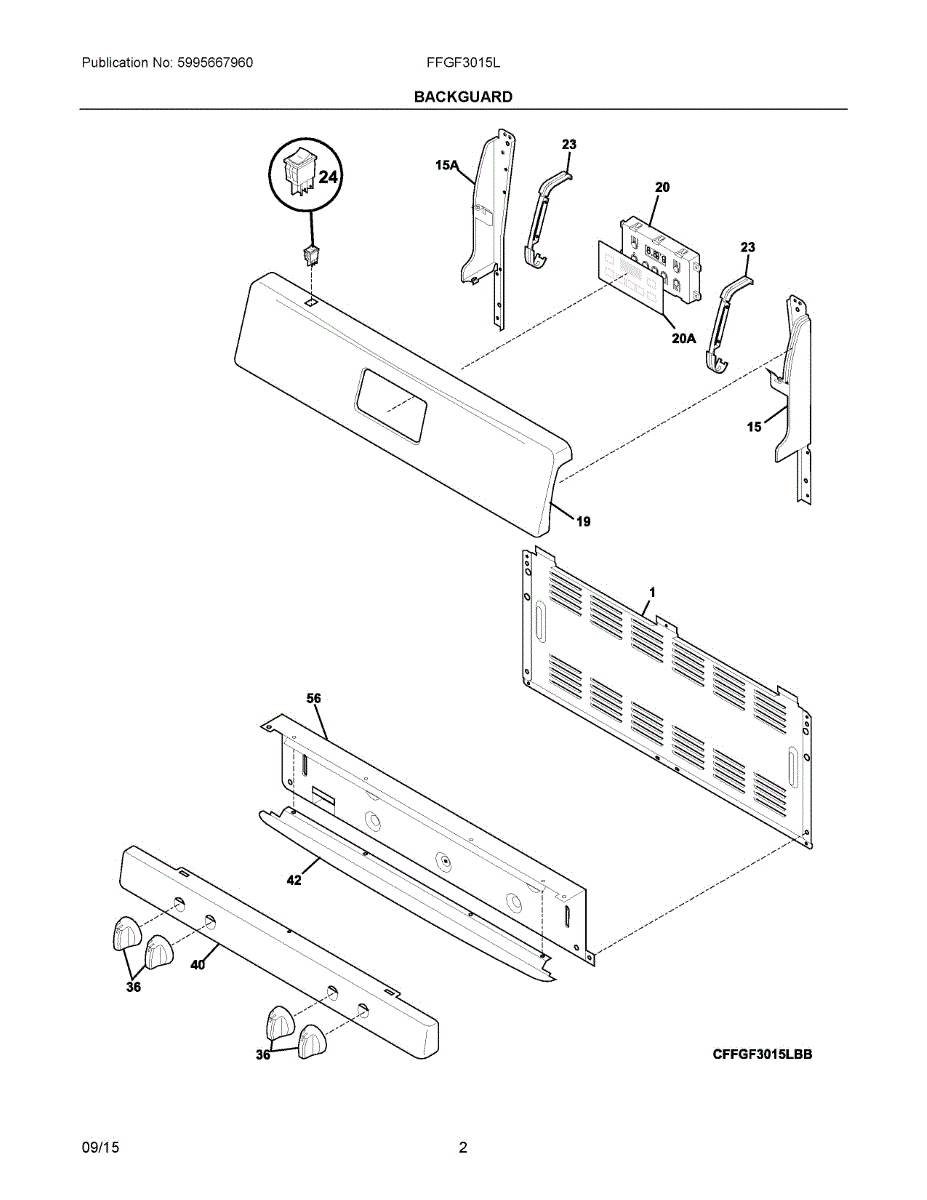 Publication No: 5995667960 FFGF3015L

BACKGUARD

24

15A

23

20

23

20A

15

19

1

56

42

40

36

36

CFFGF3015LBB

09/15 2