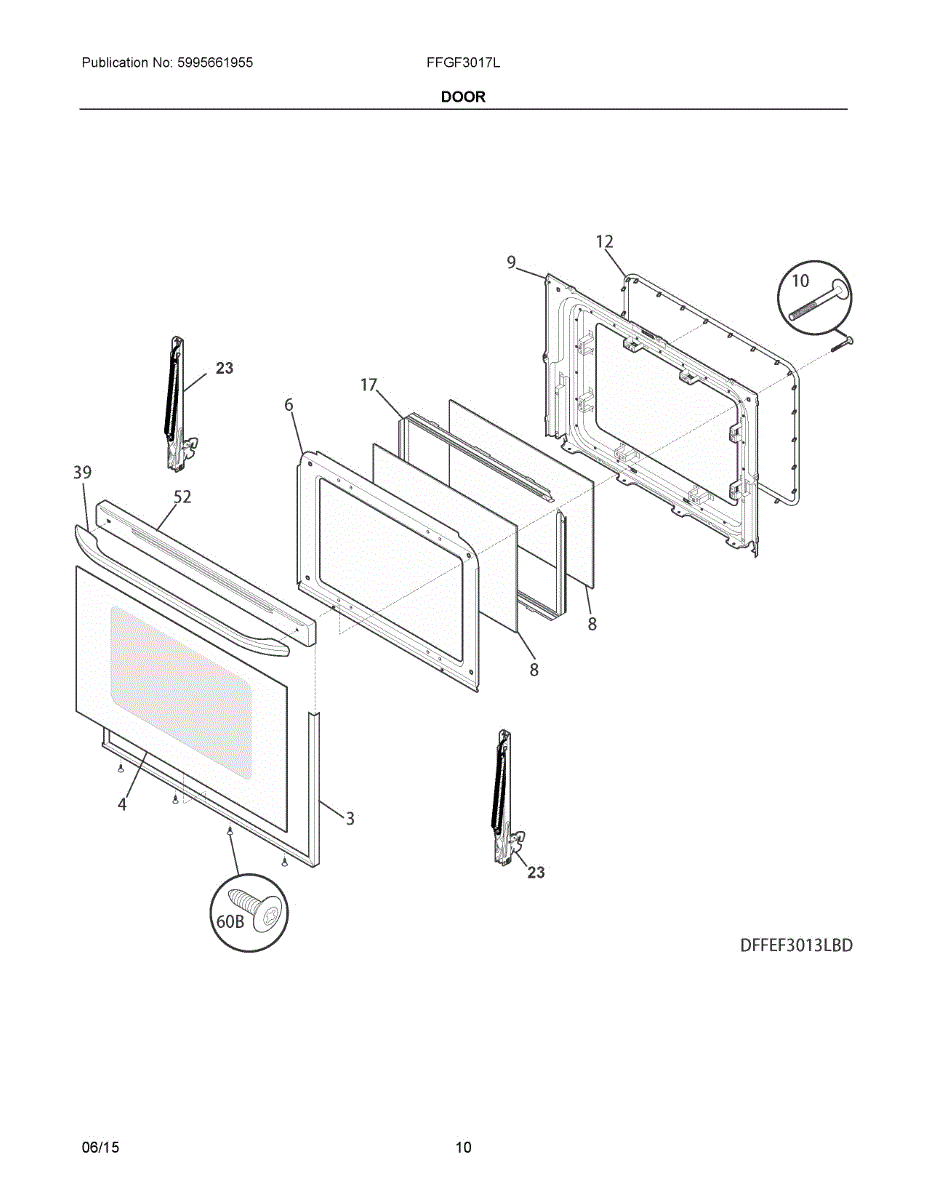 Publication No: 5995661955

FFGF3017L

DOOR

12

9

10

23

17

6

39

52

8

8

4

3

23

60B

DFFEF3013LBD

06/15

10