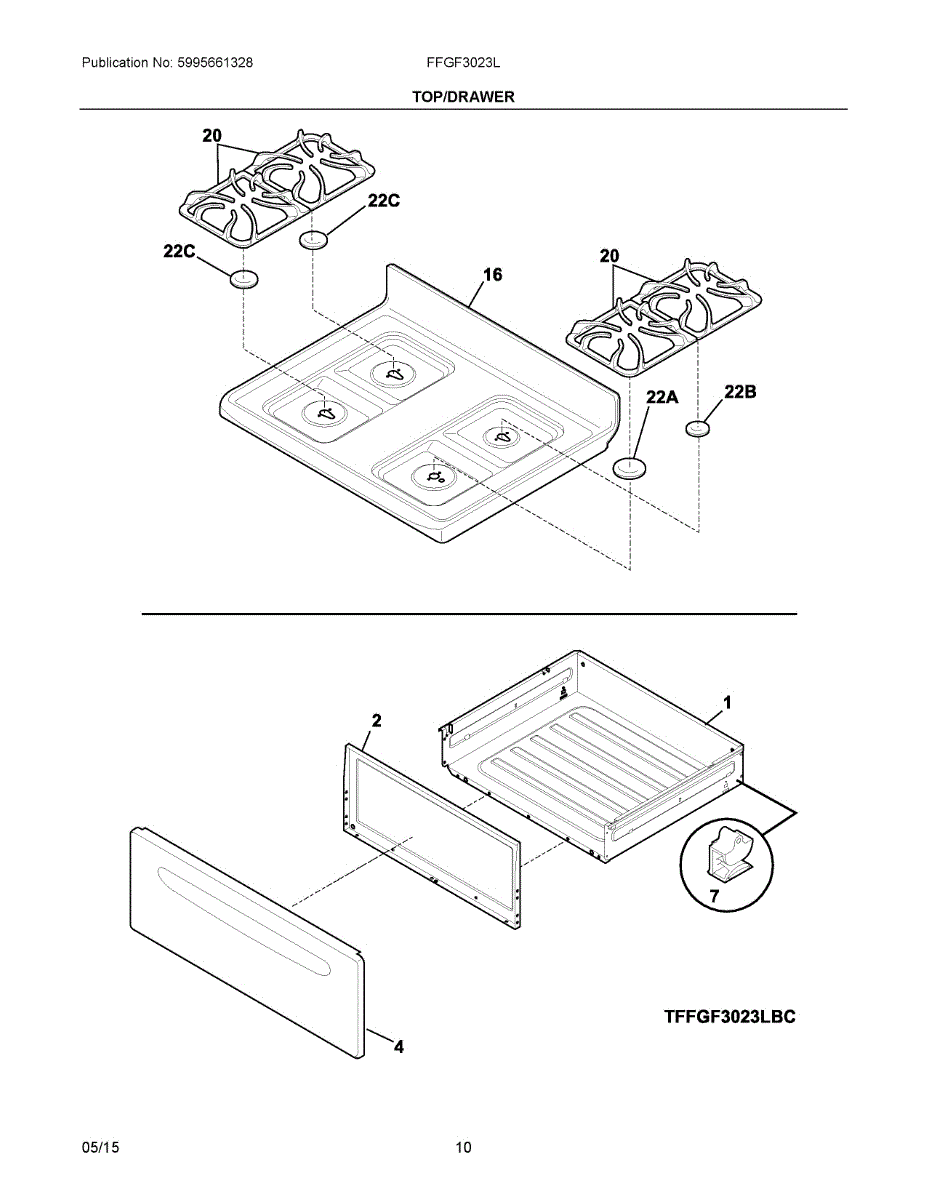 Publication No: 5995661328 FFGF3023L

TOP/DRAWER

20

22C

22C

16

20

22A

22B

2

1

7

4

TFFGF3023LBC

05/15 10