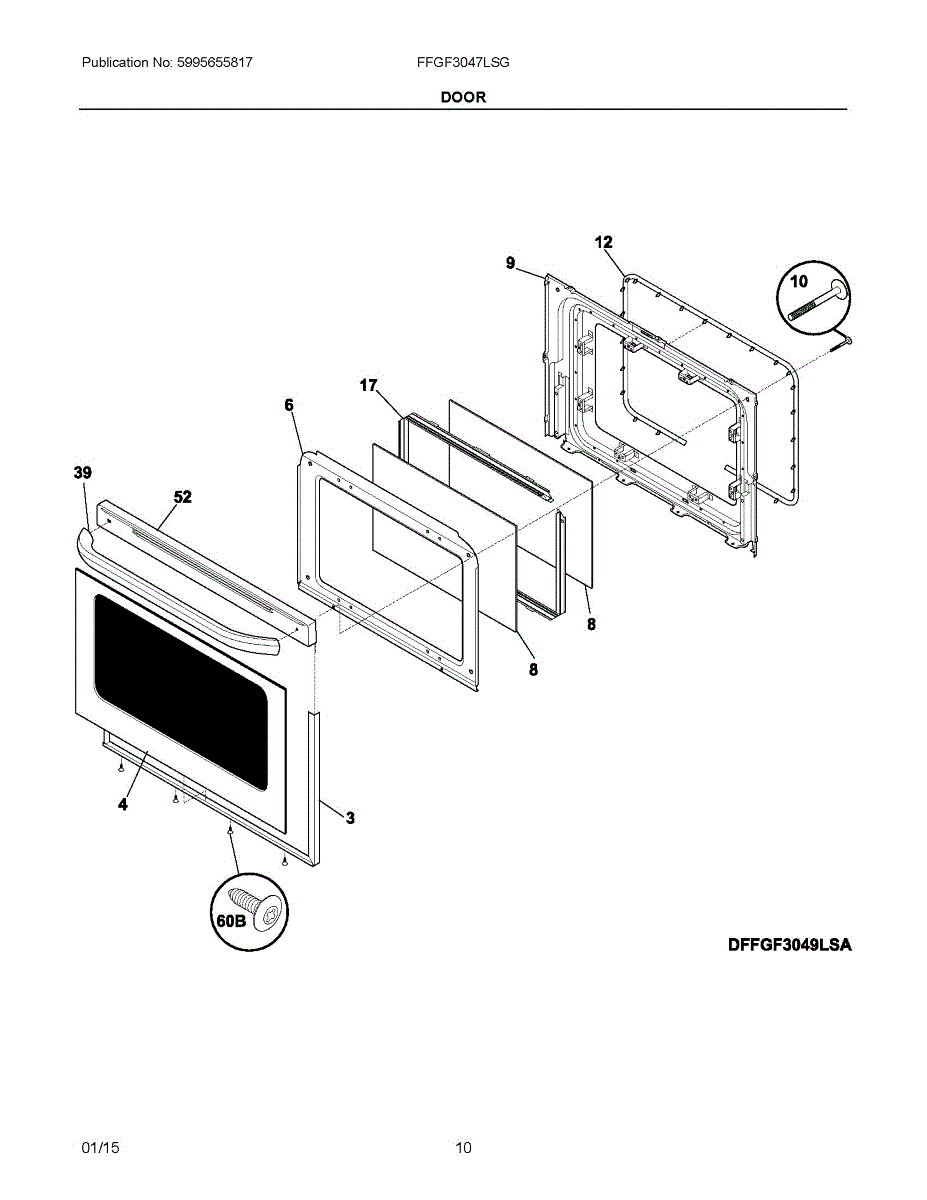 Publication No: 5995655817 FFGF3047LSG

DOOR

12
9
10
17
6
39
52
8
8
4
3
60B

DFFGF3049LSA

01/15 10