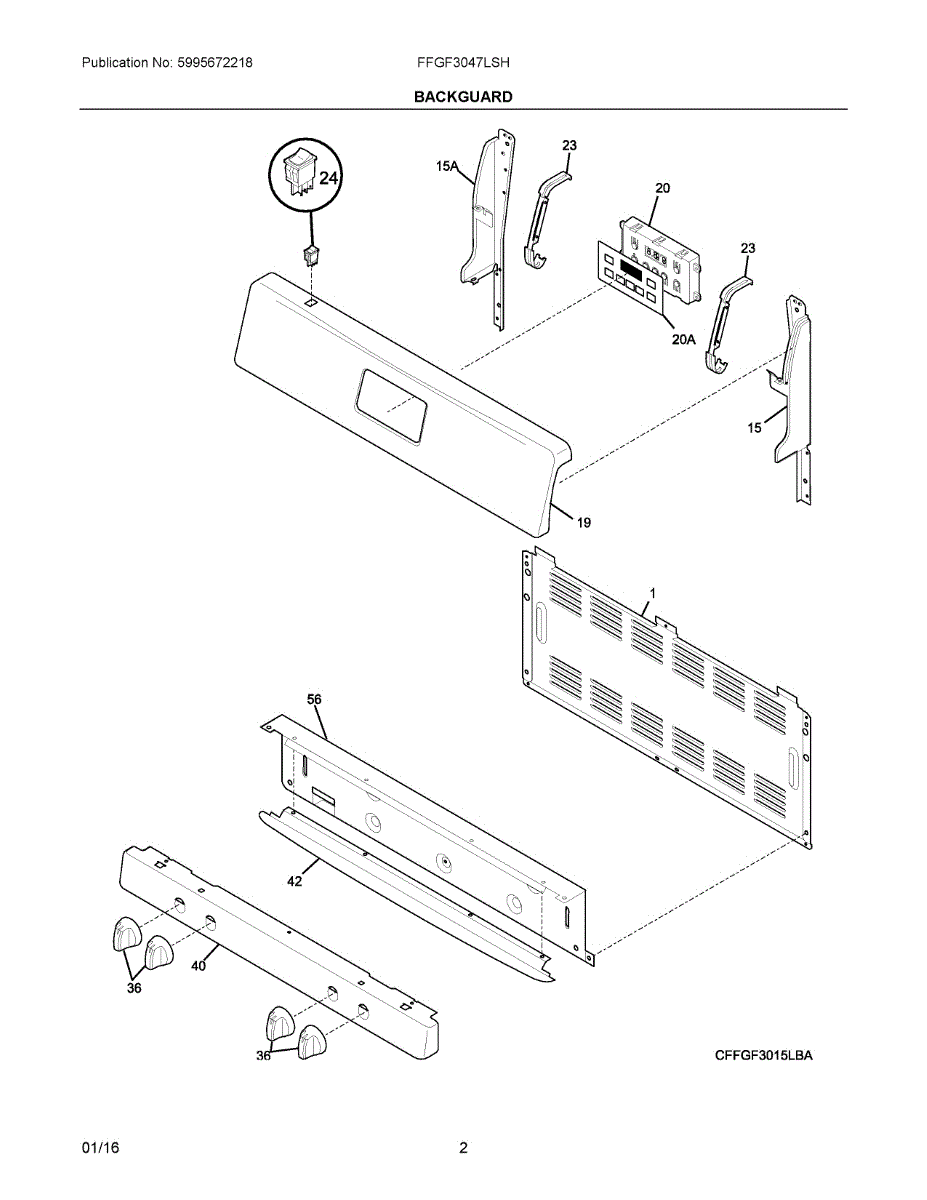 Publication No: 5995672218

FFGF3047LSH

BACKGUARD

24

15A

23

20

23

20A

15

19

1

56

42

40

36

36

CFFGF3015LBA

01/16

2