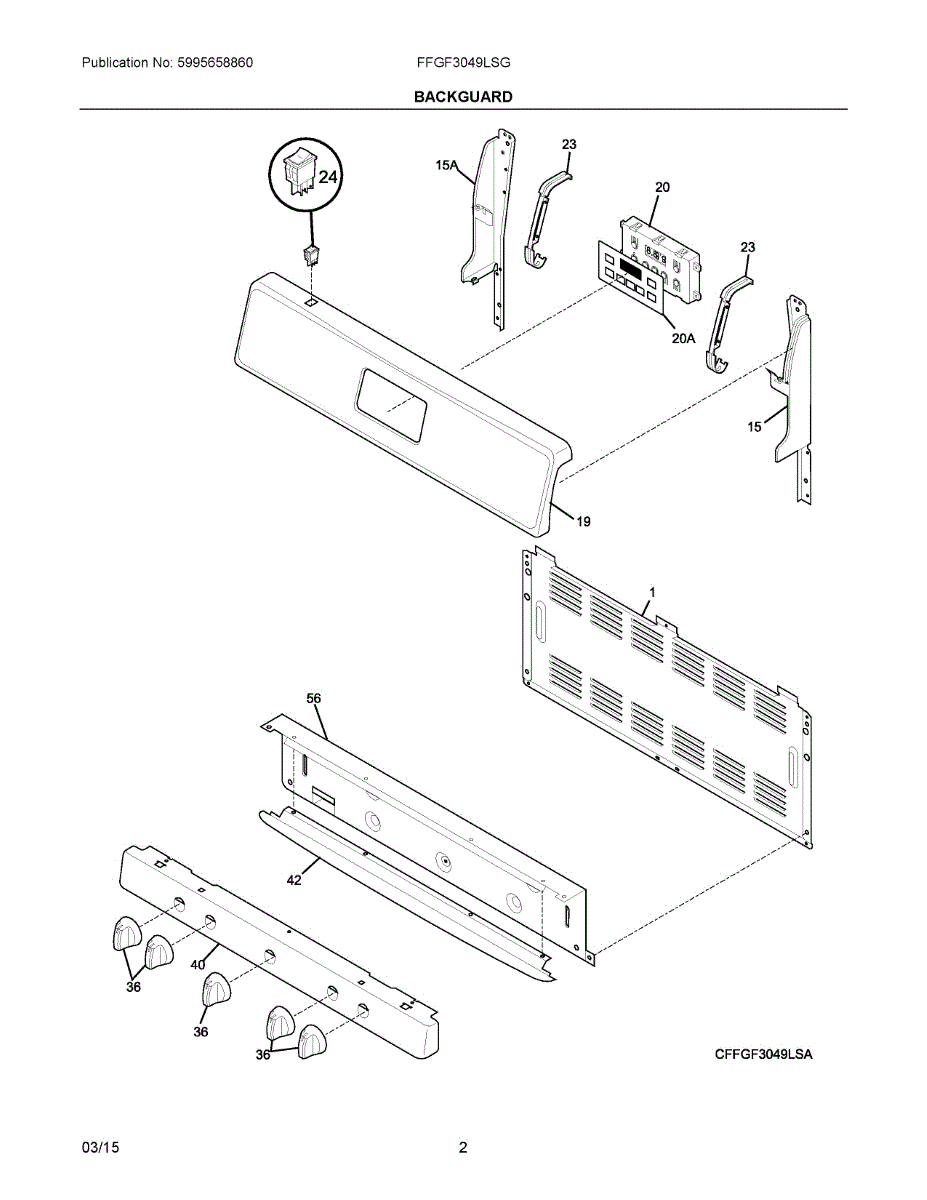 Publication No: 5995658860 FFGF3049LSG

BACKGUARD

24

15A

23

20

23

20A

15

19

1

56

42

40

36

36

36

CFFGF3049LSA

03/15 2