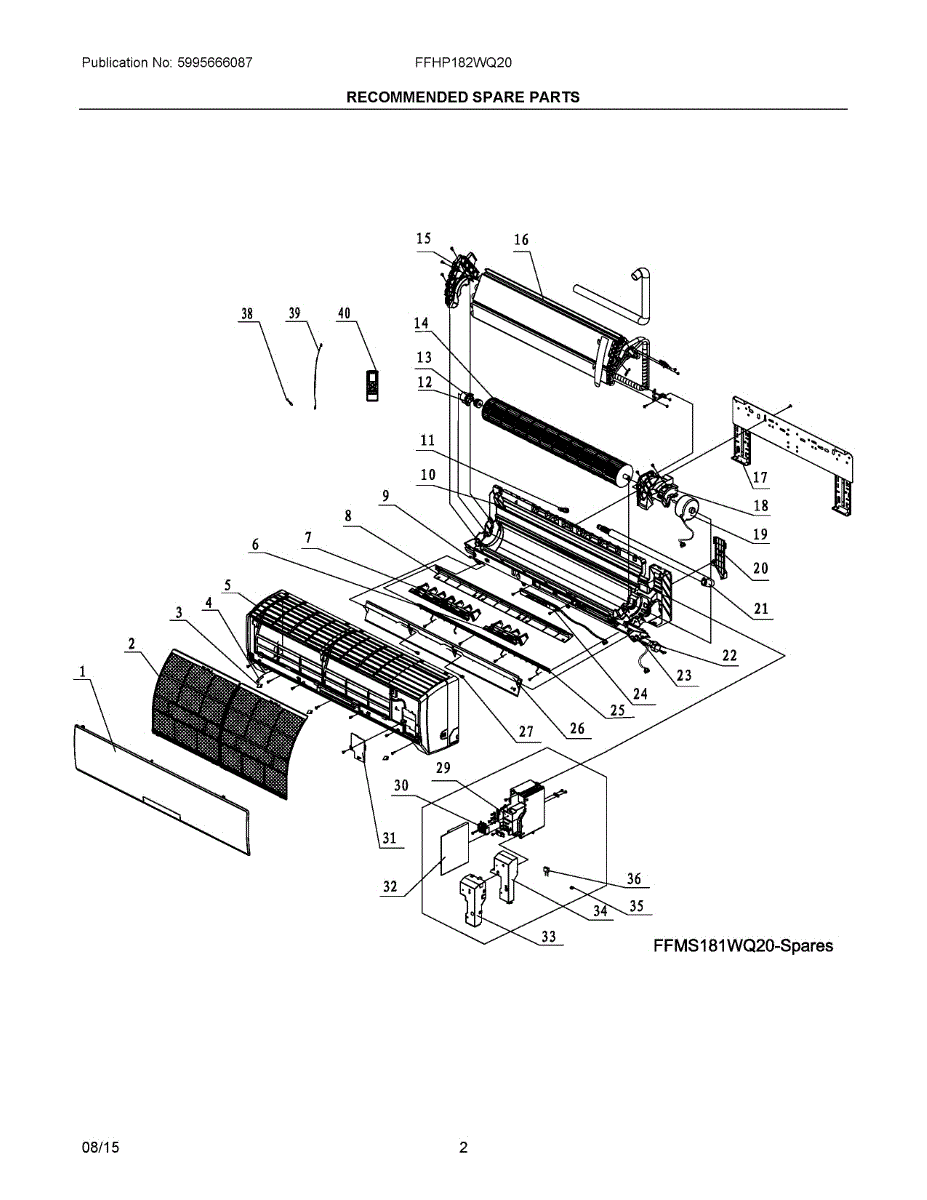 Publication No: 5995666087 FFHP182WQ20

RECOMMENDED SPARE PARTS

15 16 38 39 40 14 13 12 11 10 9 8 7 6 5 4 3 2 1 17 18 19 20 21 22 23 24 25 26 27 29 30 31 32 33 34 35 36

FFMS181WQ20-Spares

08/15 2