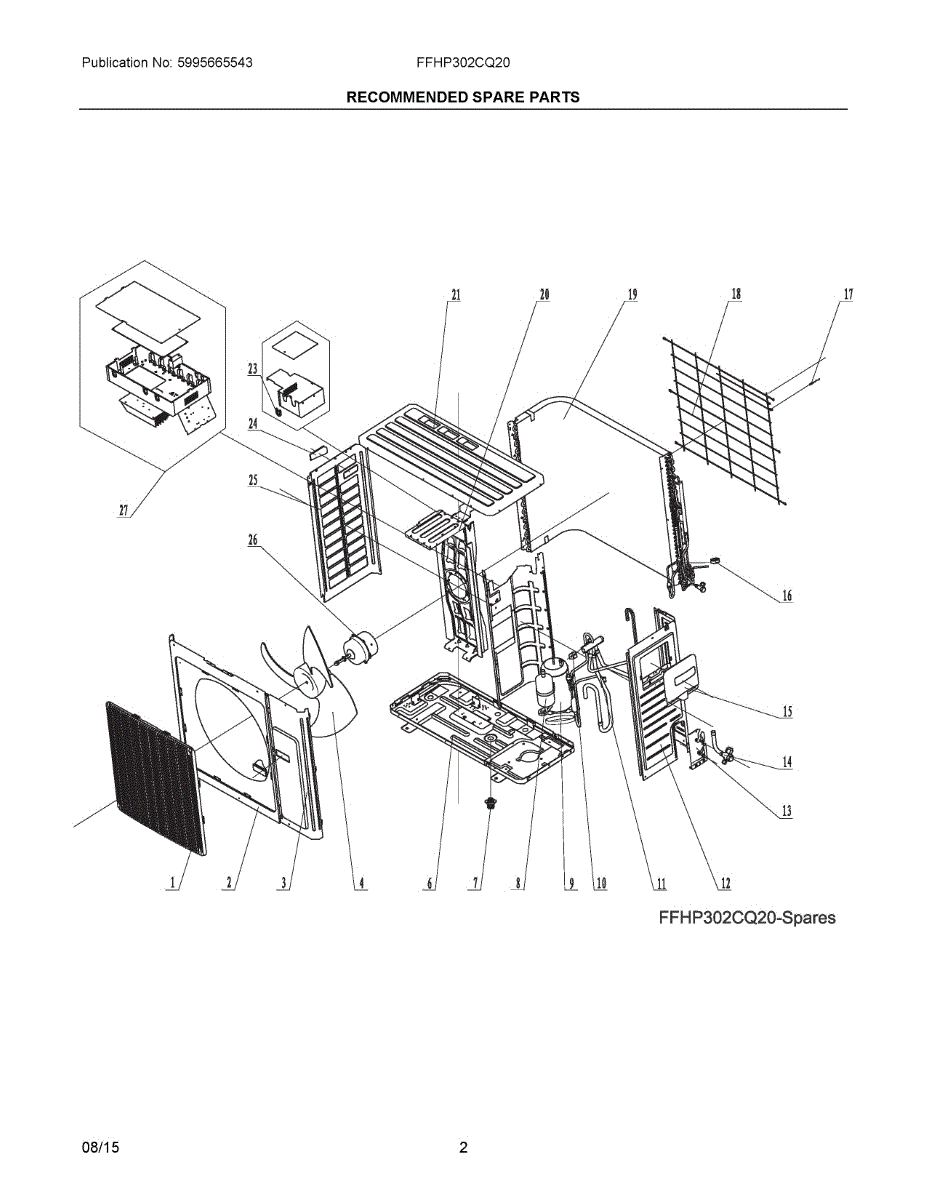 Publication No: 5995665543
FFHP302CQ20

RECOMMENDED SPARE PARTS

21 20 19 18 17

23

24

25

27

26

16

15

14

13

1 2 3 4 6 7 8 9 10 11 12

FFHP302CQ20-Spares

08/15
2