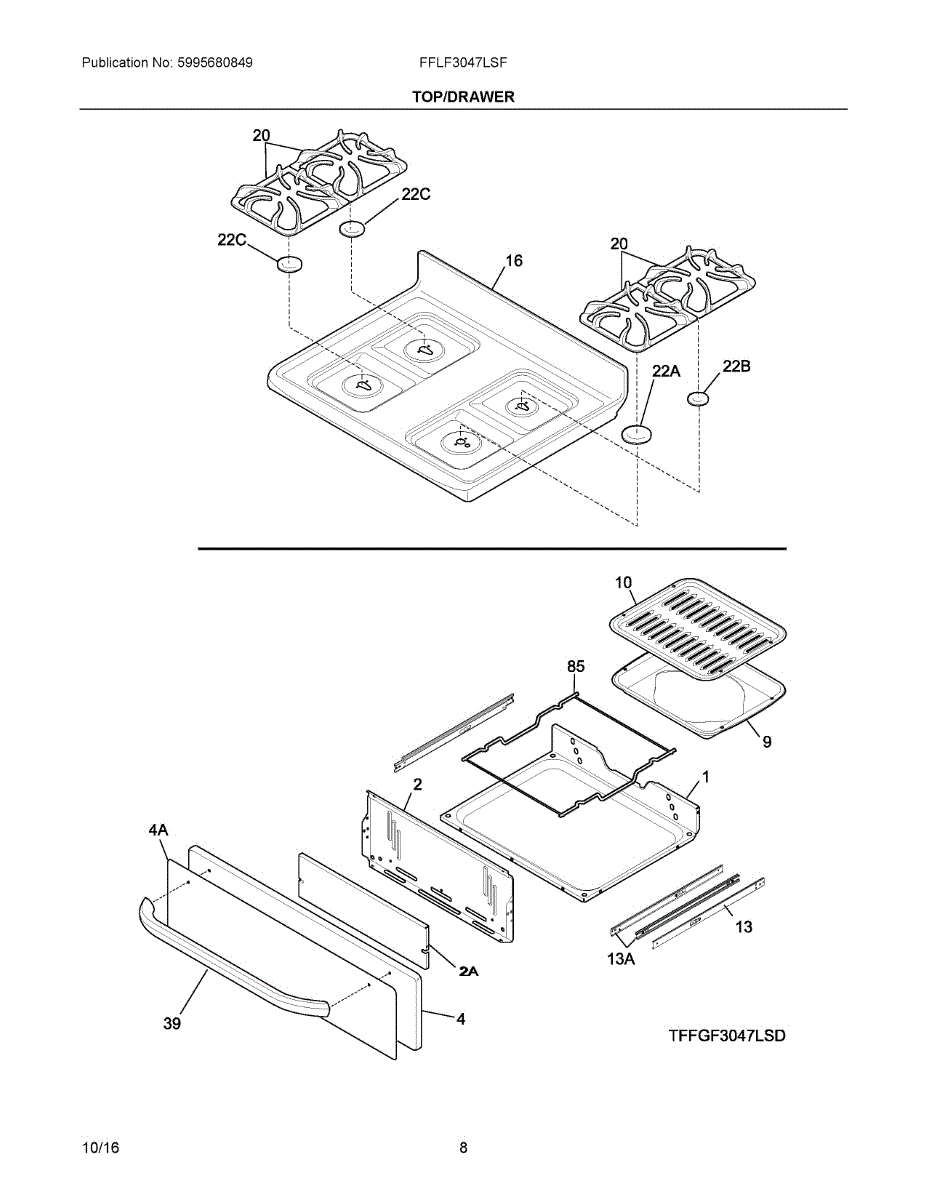 Publication No: 5995680849
FFLF3047LSF

TOP/DRAWER

20
22C
22C
16
20
22A
22B

10
85
9
2
1
4A
2A
13
13A
39
4
TFFGF3047LSD

10/16
8