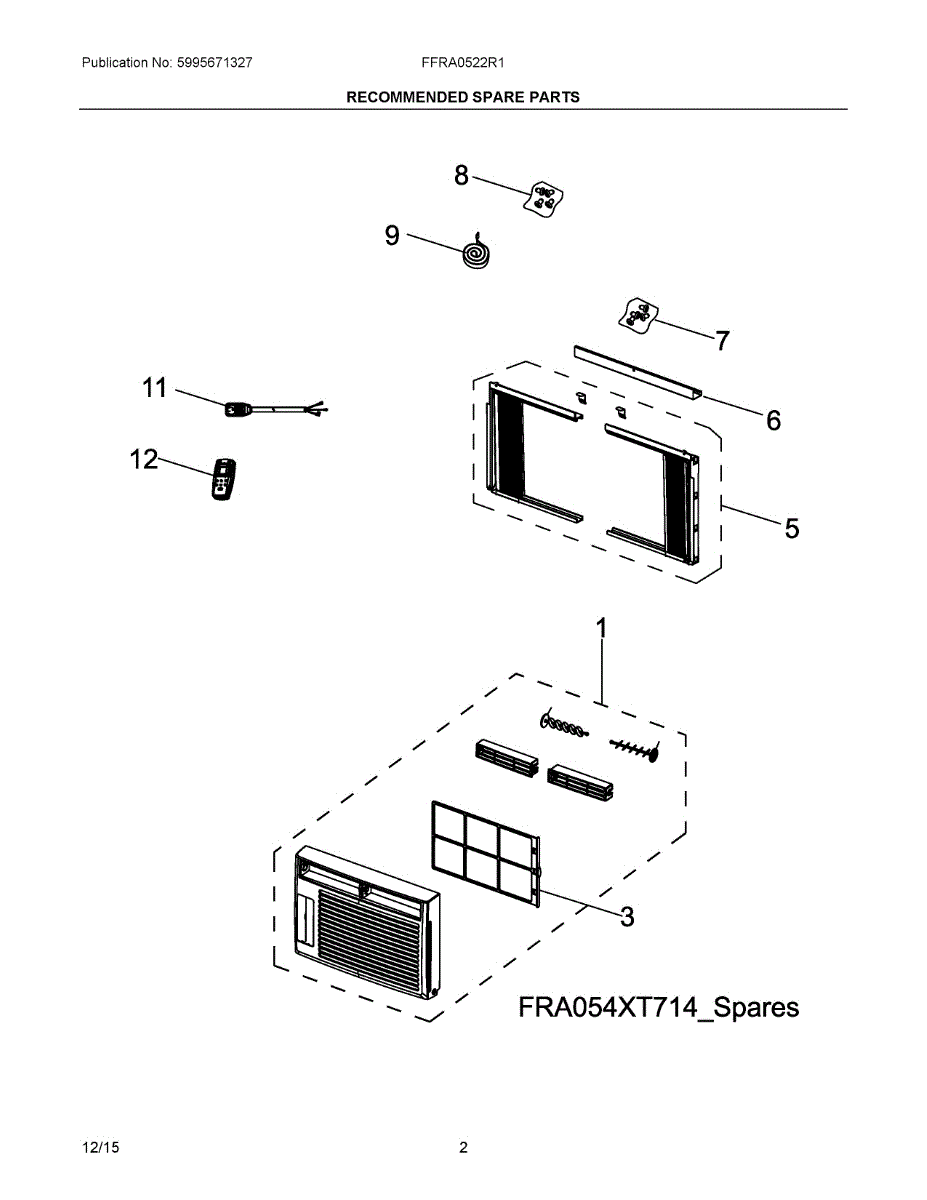 Publication No: 5995671327

FFRA0522R1

RECOMMENDED SPARE PARTS

8

9

7

11

6

12

5

1

3

FRA054XT714_Spares

12/15

2