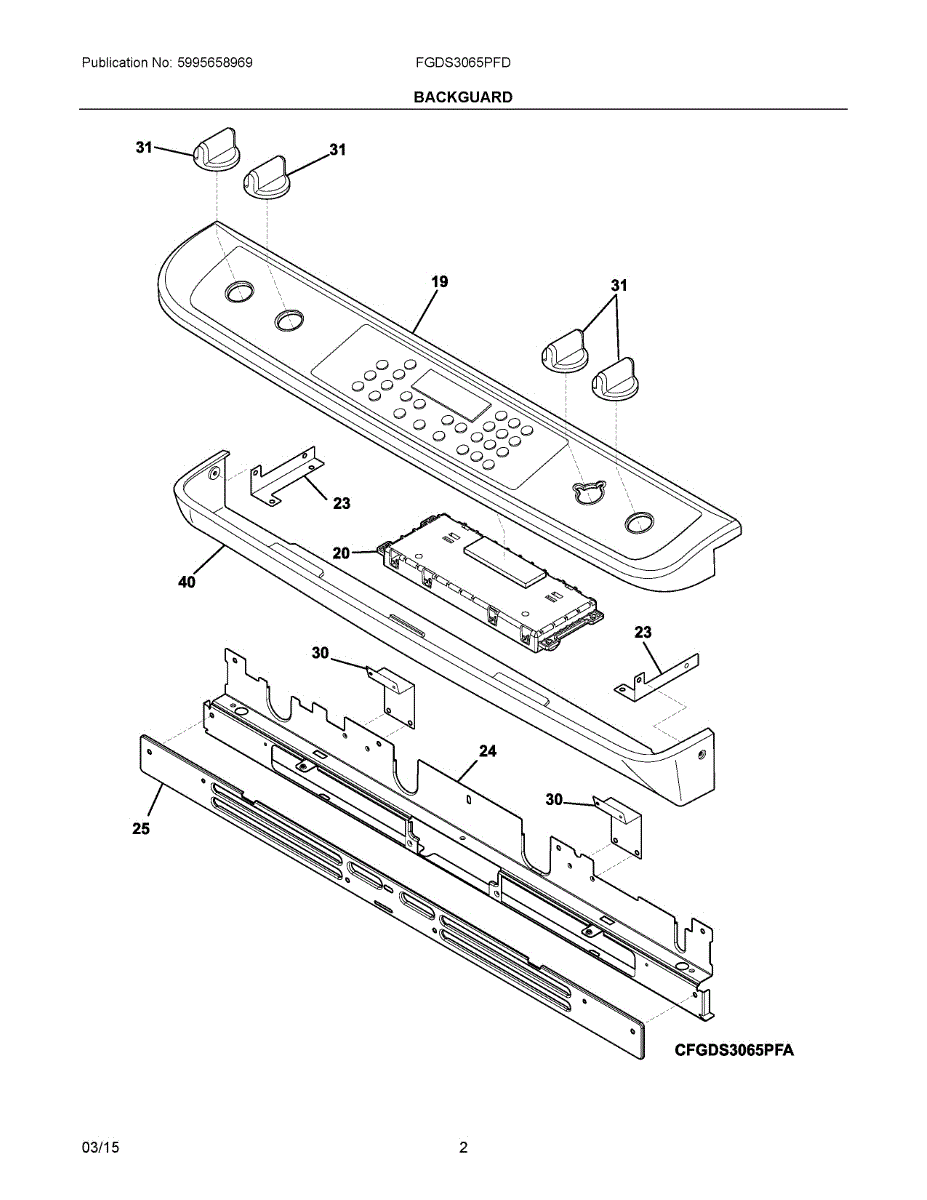 Publication No: 5995658969 FGDS3065PFD

BACKGUARD

31
31
19
31
23
20
40
23
30
24
30
25

CFGDS3065PFA

03/15 2