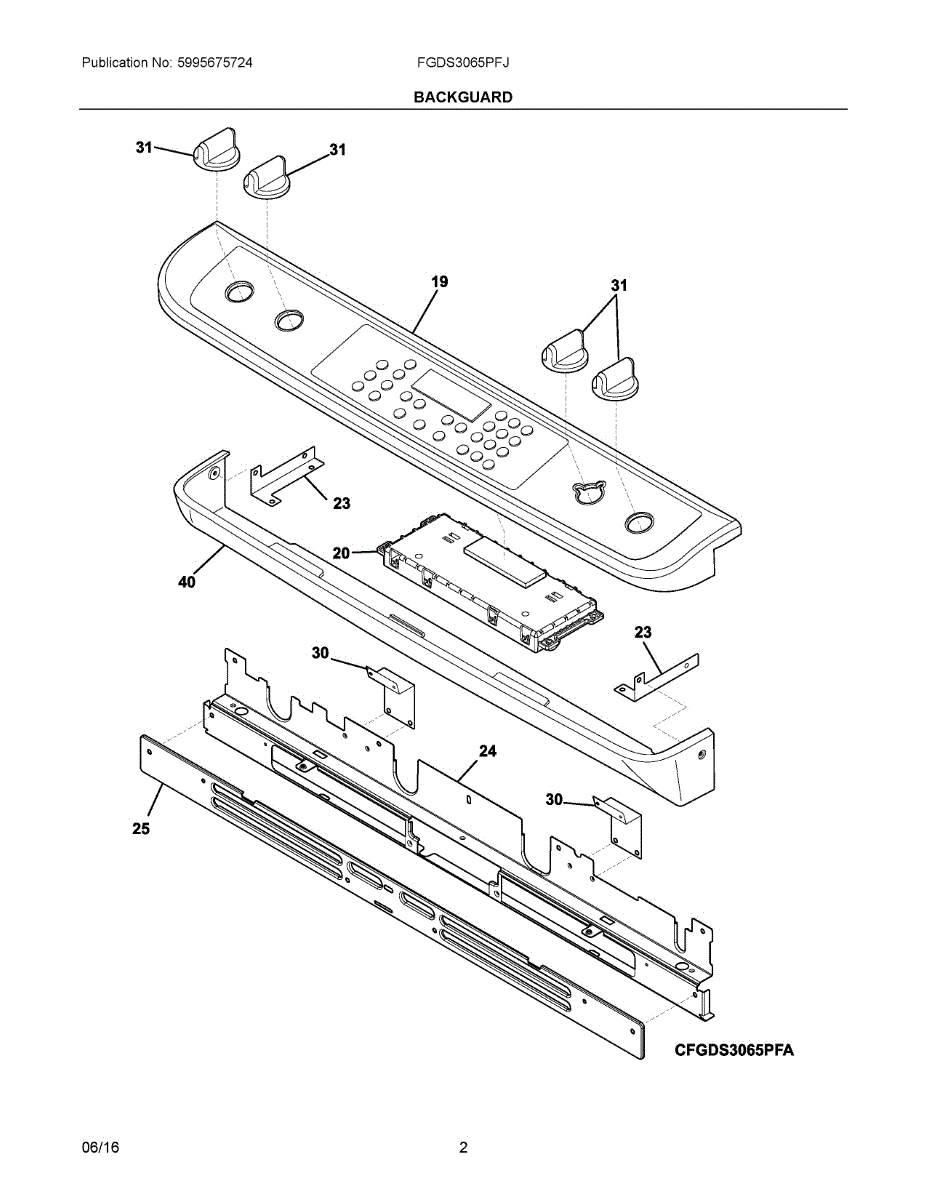 Publication No: 5995675724

FGDS3065PFJ

BACKGUARD

31

31

19

31

23

20

40

23

30

24

30

25

CFGDS3065PFA

06/16

2