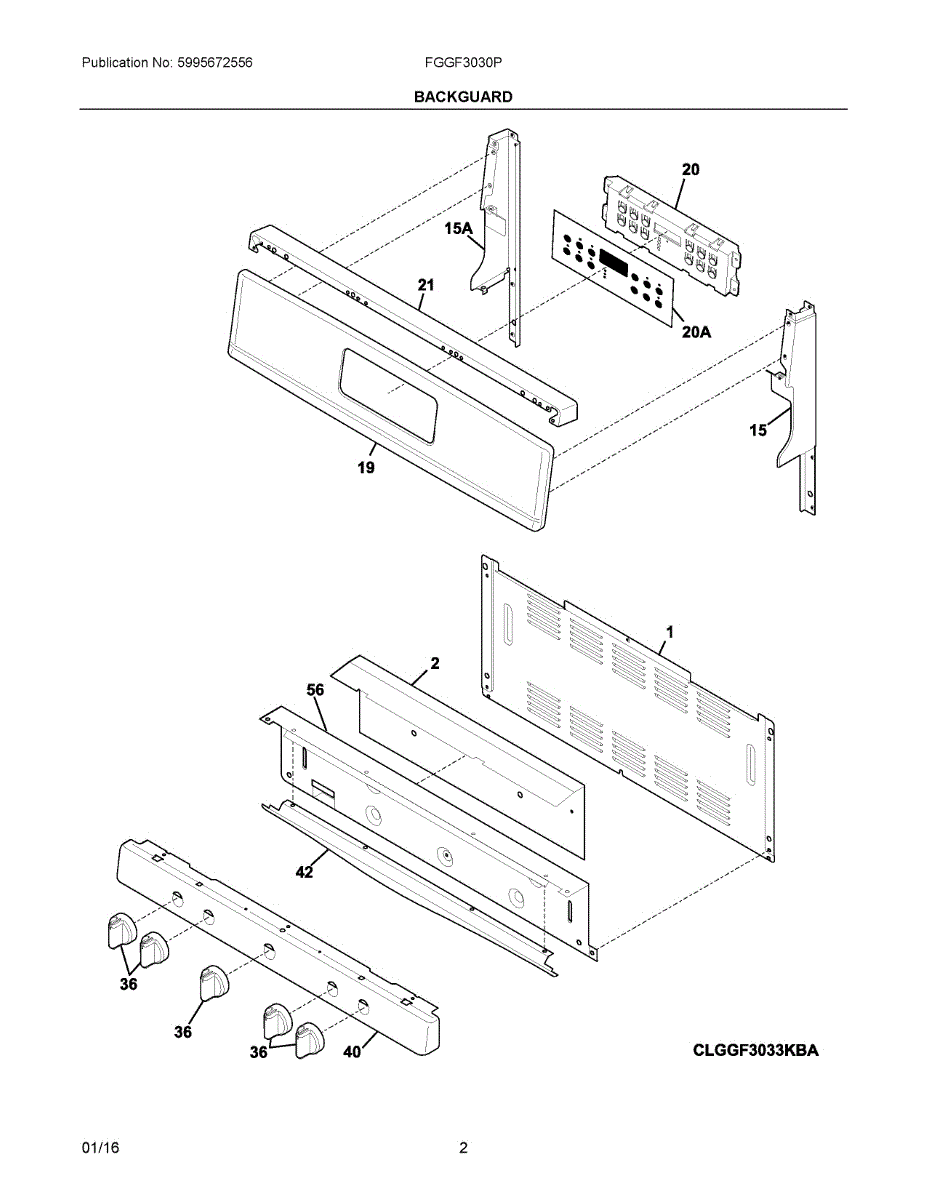 Publication No: 5995672556

FGGF3030P

BACKGUARD

20

15A

21

20A

15

19

1

2

56

42

36

36

36

40

CLGGF3033KBA

01/16

2