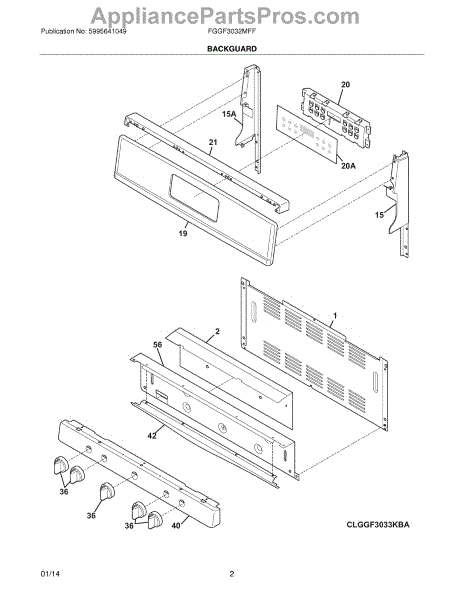 AppliancePartsPros.com

Publication No: 5995641049
FGGF3032MFF

BACKGUARD

20
15A
21
20A
15
19
1
2
56
42
36
36
36
40

CLGGF3033KBA

01/14
2