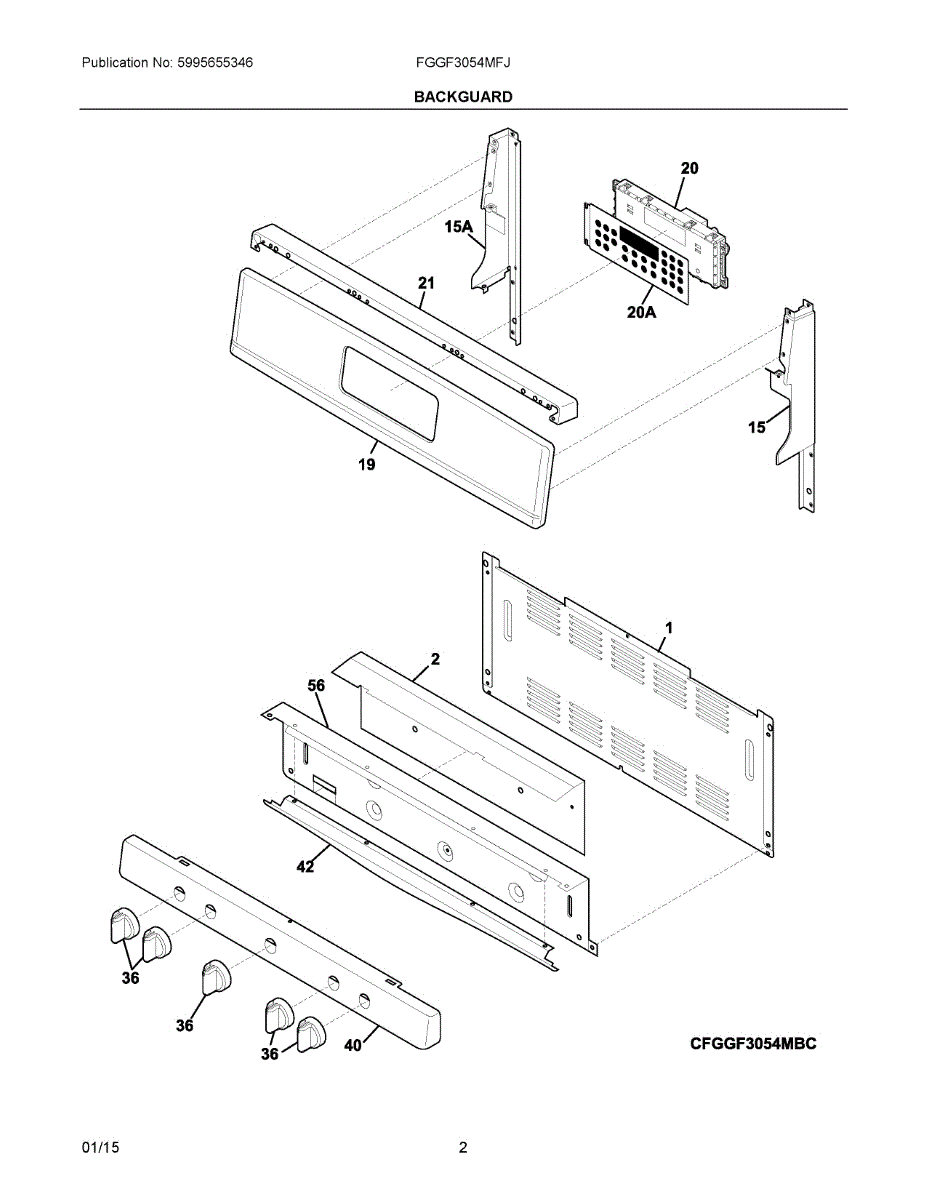 Publication No: 5995655346

FGGF3054MFJ

BACKGUARD

20

15A

21

20A

15

19

1

2

56

42

36

36

36

40

CFGGF3054MBC

01/15

2