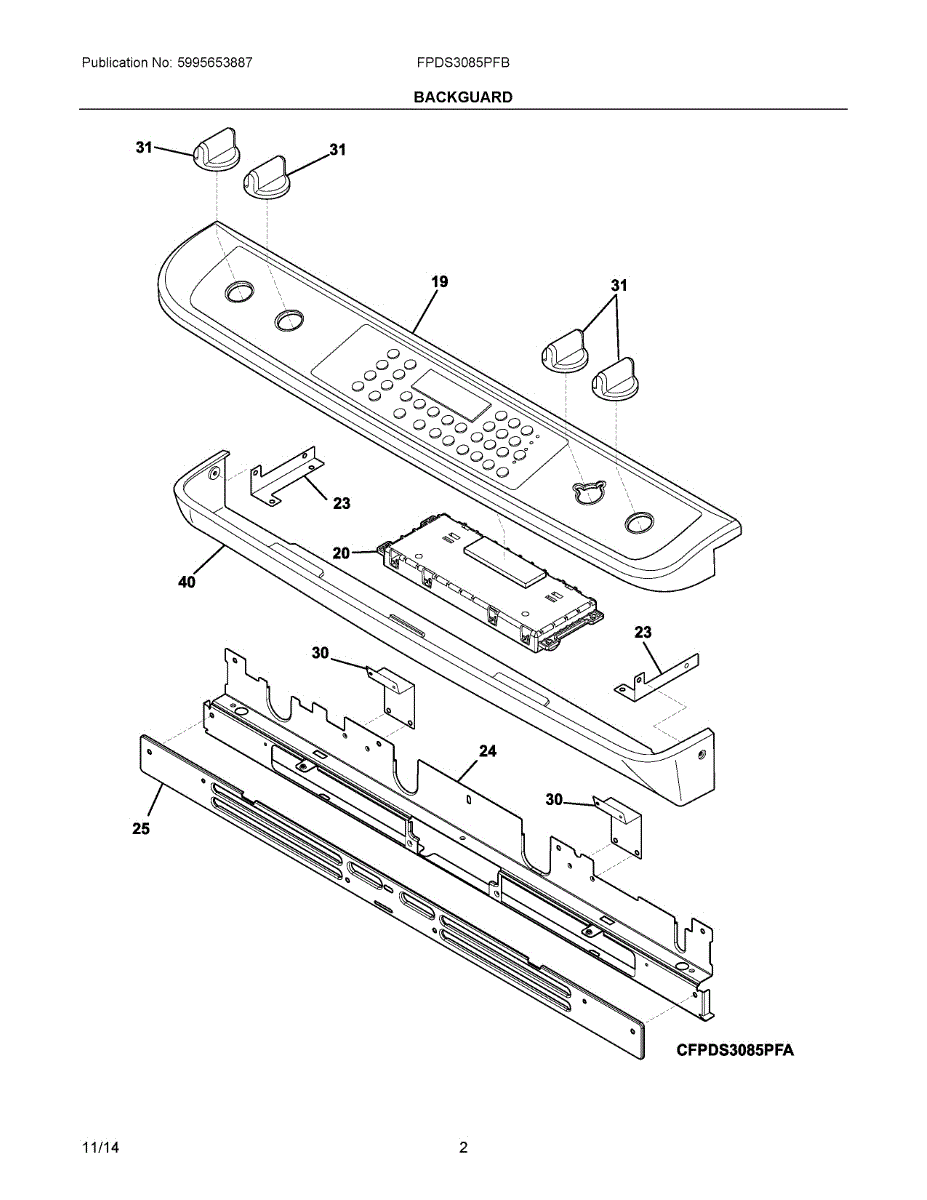 Publication No: 5995653887

FPDS3085PFB

BACKGUARD

31
31
19
31
23
20
40
23
30
24
30
25

CFPDS3085PFA

11/14

2