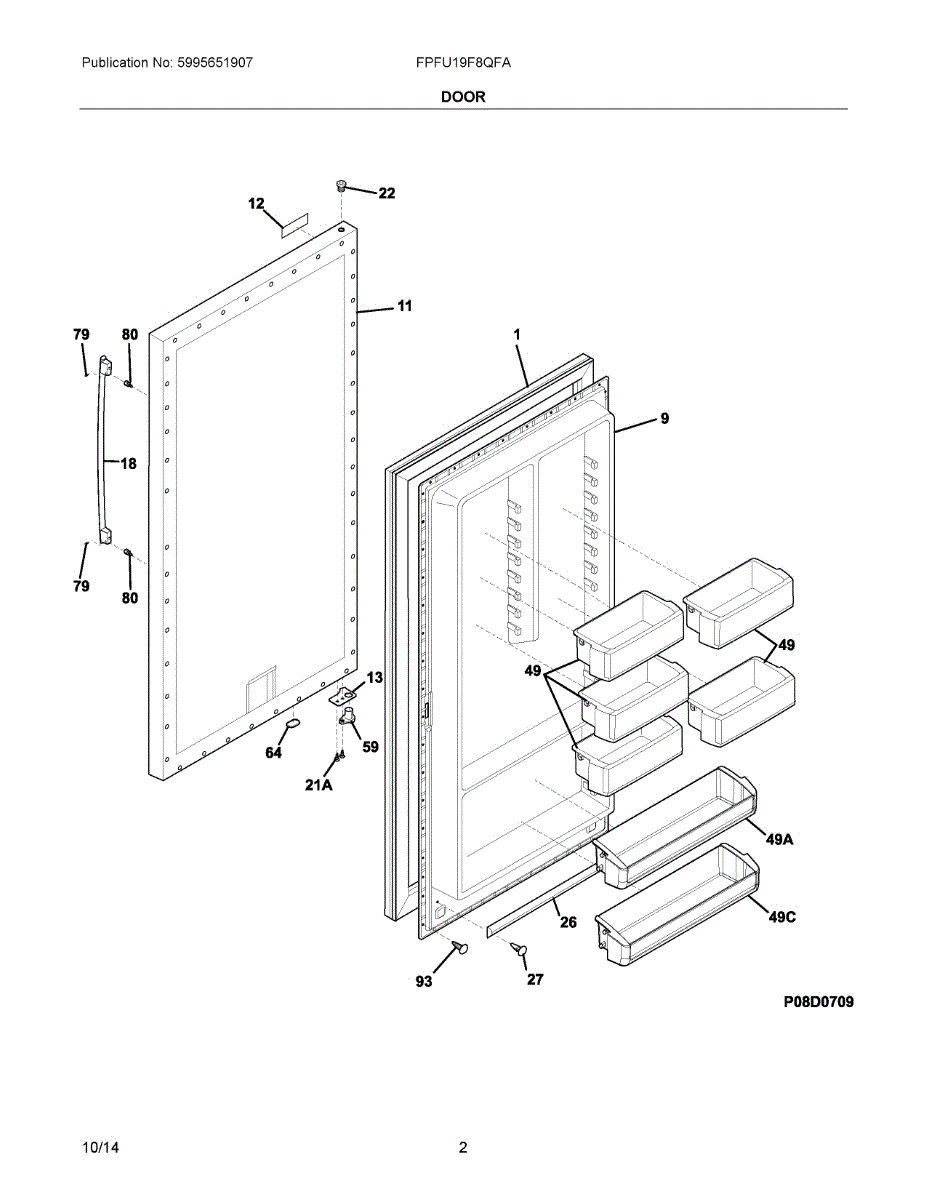 Publication No: 5995651907

FPFU19F8QFA

DOOR

22

12

11

79

80

1

9

18

79

80

49

49

13

64

59

21A

49A

26

49C

93

27

P08D0709

10/14

2