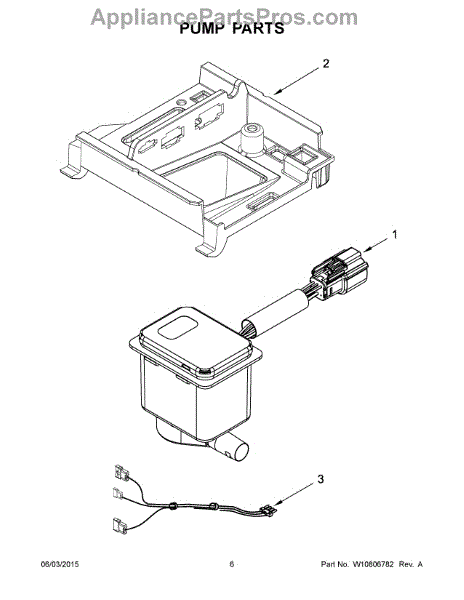 AppliancePartsPros.com
PUMP PARTS

2

1

3

06/03/2015

6

Part No. W10806782 Rev. A