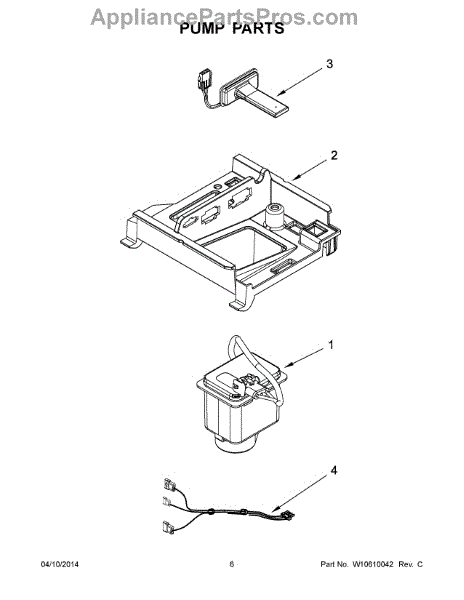 AppliancePartsPros.com

PUMP PARTS

3

2

1

4

04/10/2014

6

Part No. W10610042 Rev. C