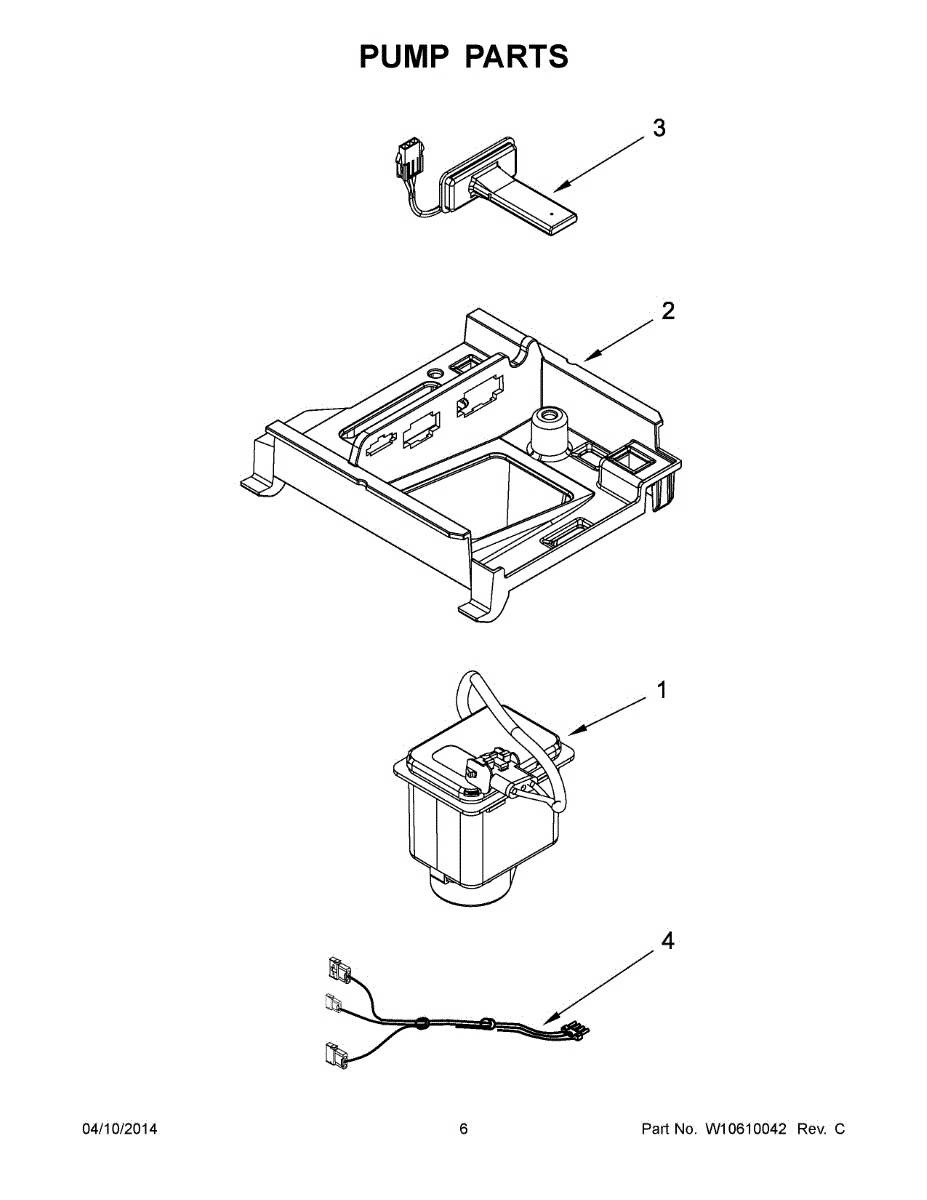 PUMP PARTS

3

2

1

4

04/10/2014

6

Part No. W10610042 Rev. C