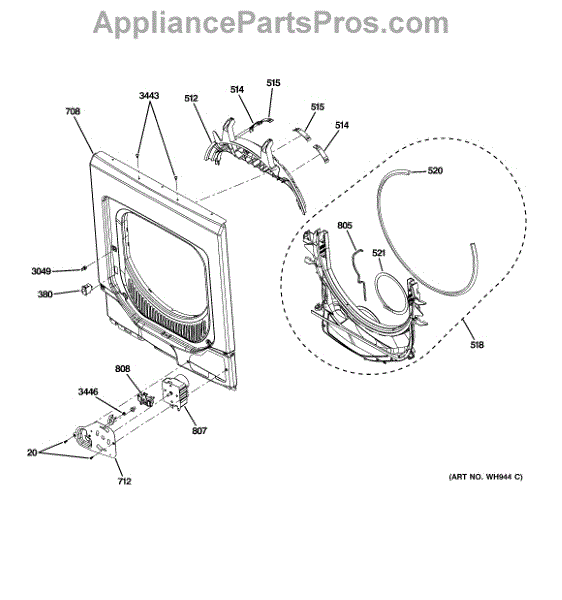 AppliancePartsPros.com

3443
708
512
514
515
515
514
520
805
521
518
3049
380
808
3446
807
20
712

(ART NO. WH944 C)