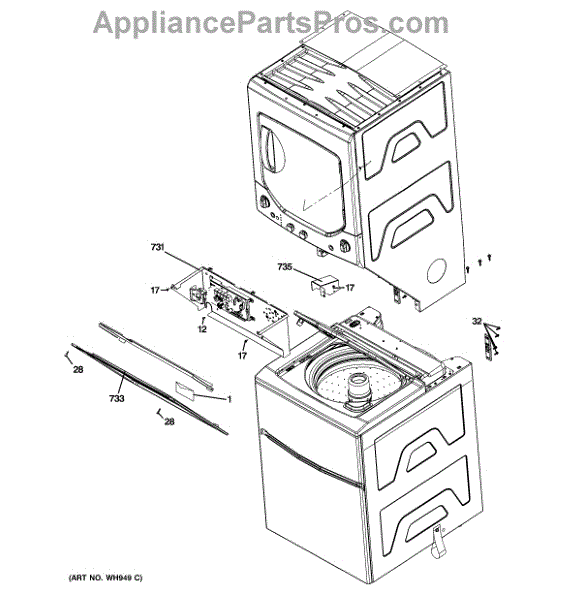 AppliancePartsPros.com

731

735

17

17

12

17

32

28

733

1

28

(ART NO. WH949 C)