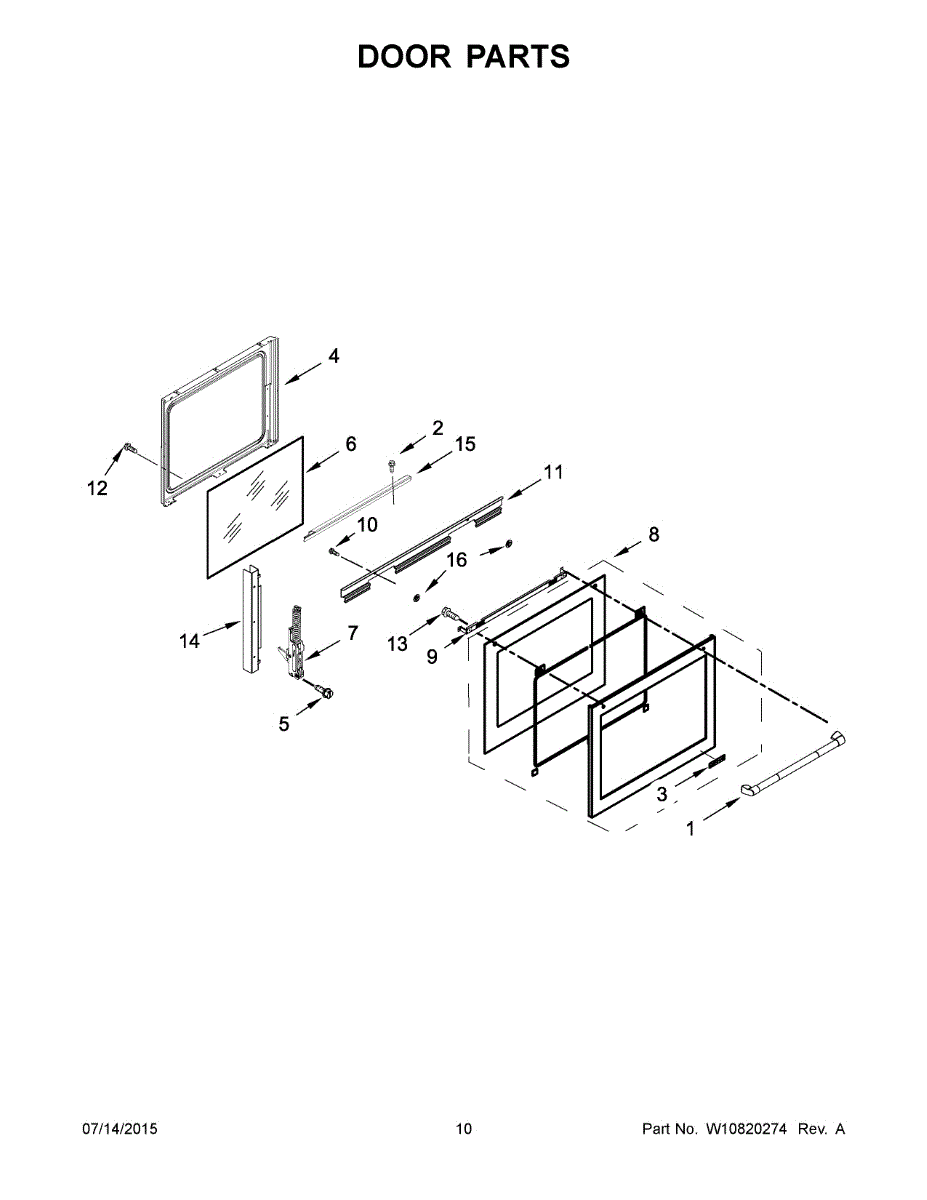 DOOR PARTS

4
2
6
15
12
11
10
8
16
14
7
13
9
5
3
1

07/14/2015
10
Part No. W10820274 Rev. A