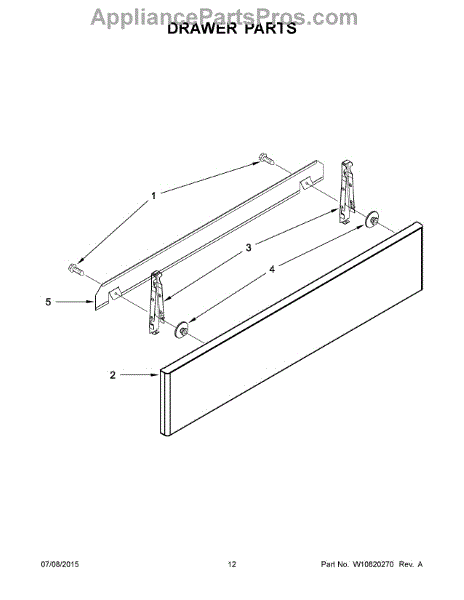 AppliancePartsPros.com
DRAWER PARTS

1

3

4

5

2

07/08/2015 12 Part No. W10820270 Rev. A