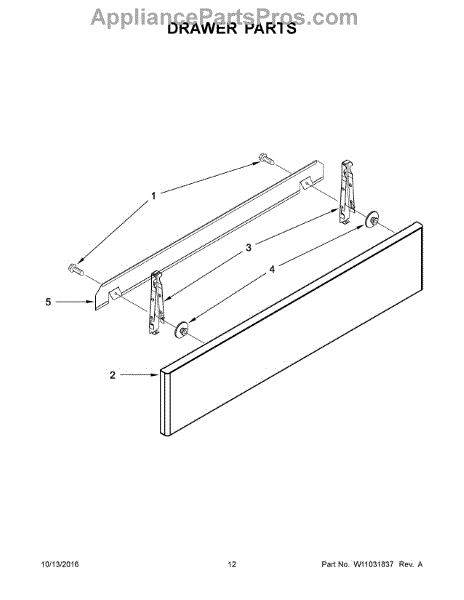 AppliancePartsPros.com
DRAWER PARTS

1

3

4

5

2

10/13/2016

12

Part No. W11031837 Rev. A