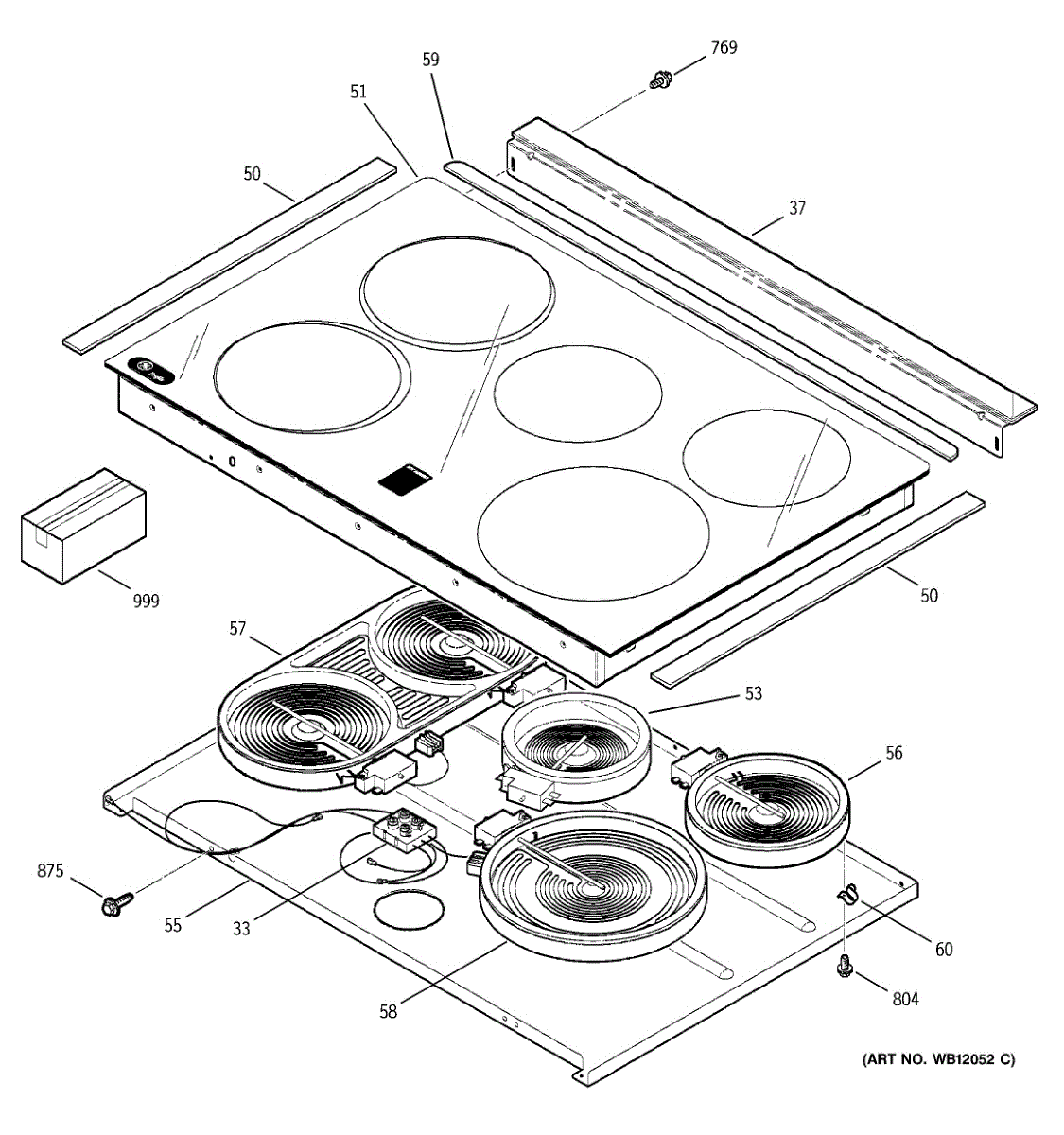 769
59
51
50
37
999
50
57
53
56
875
55
33
60
58
804
(ART NO. WB12052 C)