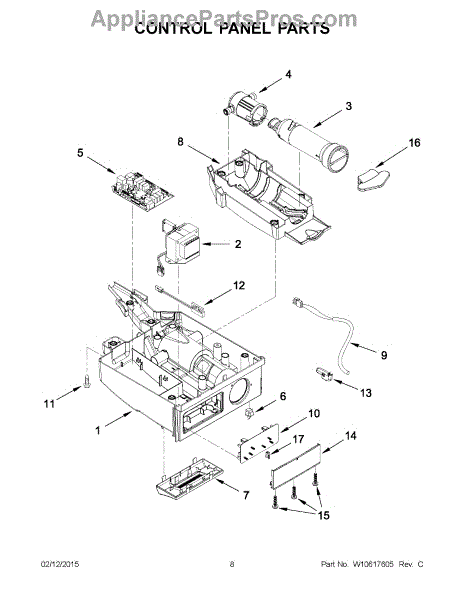 AppliancePartsPros.com
CONTROL PANEL PARTS

4
3
8
16
5
2
12
9
13
11
6
1
10
17
14
7
15

02/12/2015
8
Part No. W10617605 Rev. C