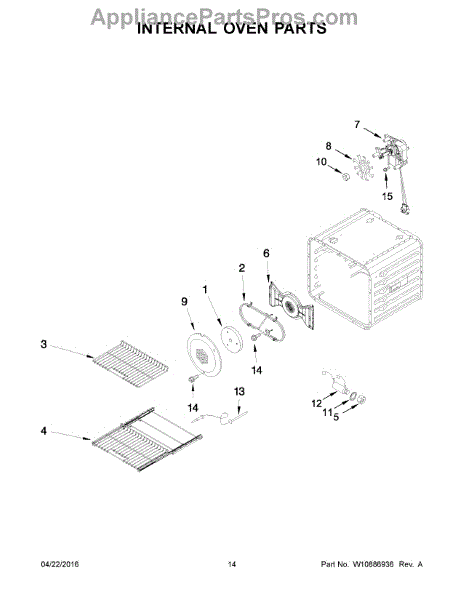 AppliancePartsPros.com
INTERNAL OVEN PARTS

7
8
10
15
6
2
1
9
3
14
14
13
12
11
5
4

04/22/2016
14
Part No. W10886936 Rev. A