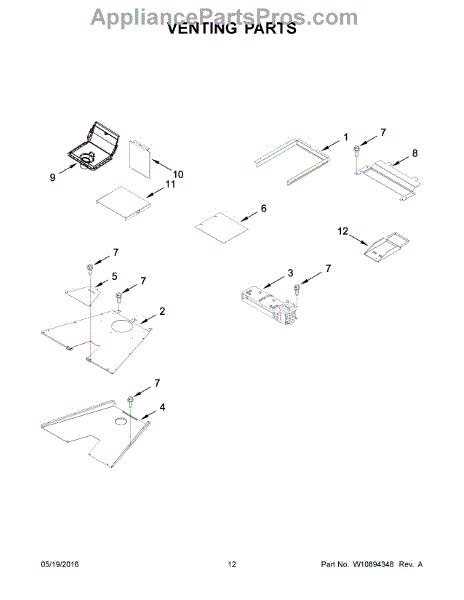 AppliancePartsPros.com
VENTING PARTS

9
10
11
1
7
8
6
12
7
5
7
2
3
7
7
4

05/19/2016
12
Part No. W10894348 Rev. A