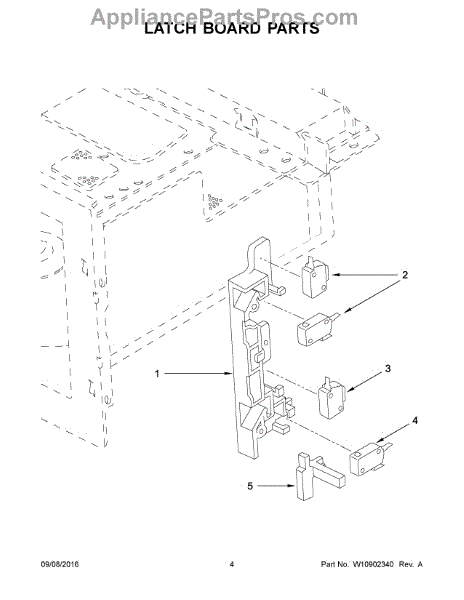 AppliancePartsPros.com
LATCH BOARD PARTS

2

1

3

4

5

09/08/2016

4

Part No. W10902340 Rev. A