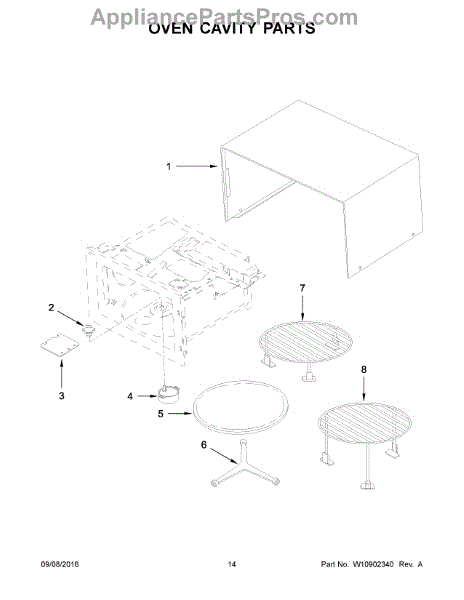 AppliancePartsPros.com
OVEN CAVITY PARTS

1
2
3
4
5
6
7
8

09/08/2016
14
Part No. W10902340 Rev. A